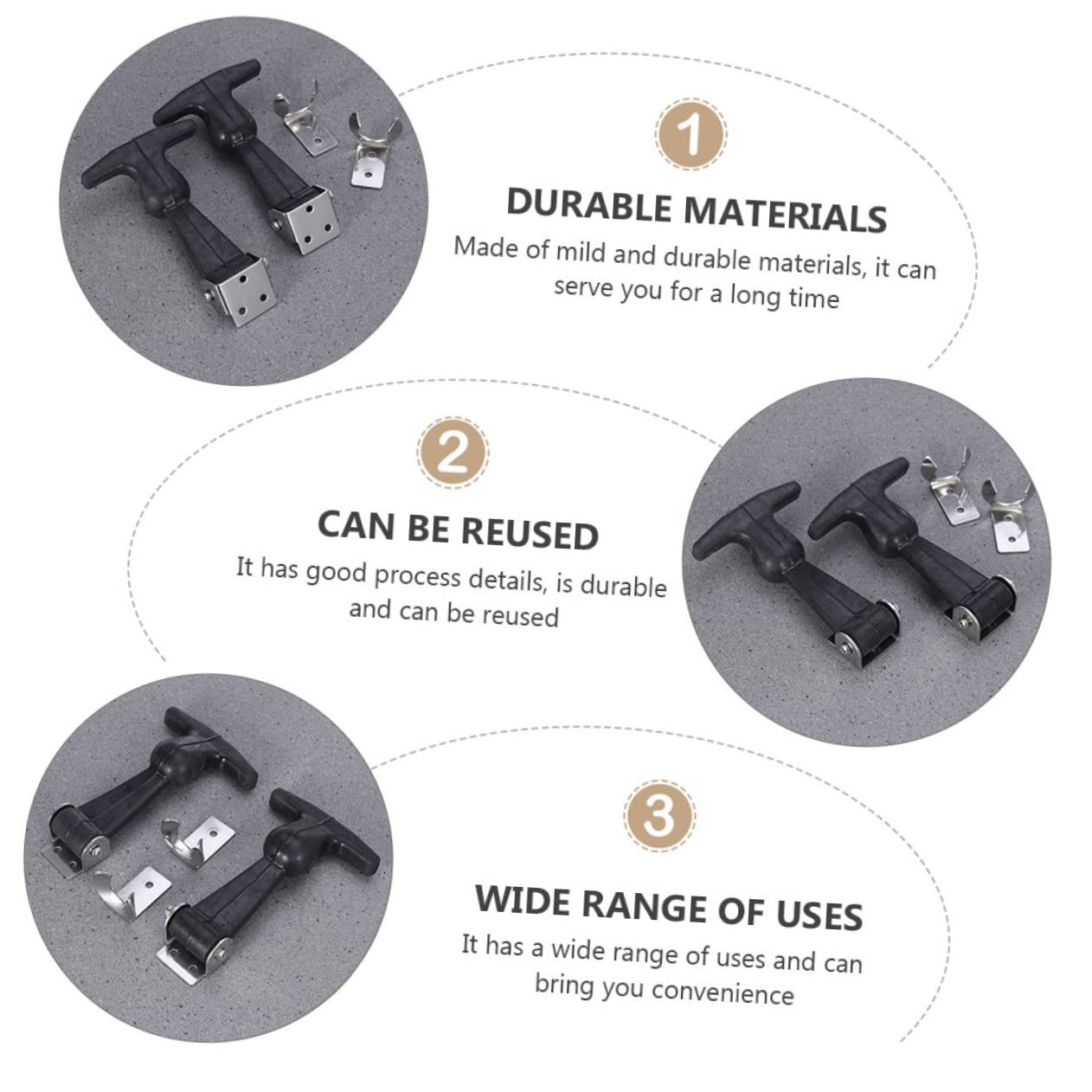 1

DURABLE MATERIALS

Made of mild and durable materials, it can serve you for a long time

2

CAN BE REUSED

It has good process details, is durable and can be reused

3

WIDE RANGE OF USES

It has a wide range of uses and can bring you convenience