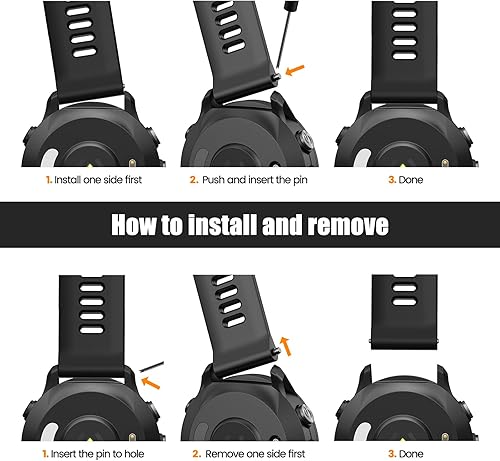 1. Install one side first

2. Push and insert the pin

3. Done

How to install and remove

1. Insert the pin to hole

2. Remove one side first

3. Done