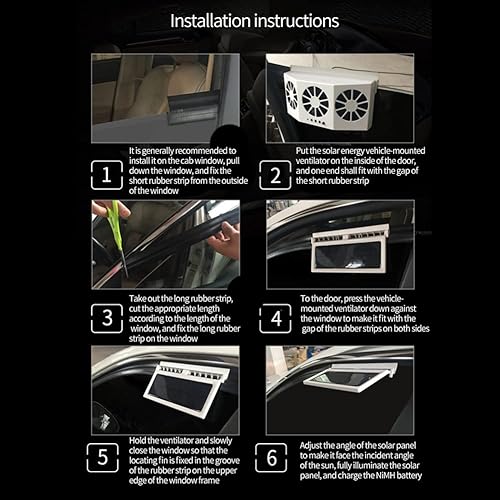 Installation instructions

1
It is generally recommended to install it on the cab window, pull down the window, and fix the short rubber strip from the outside of the window

2
Put the solar energy vehicle-mounted ventilator on the inside of the door, and one end shall fit with the gap of the short rubber strip

3
Take out the long rubber strip, cut the appropriate length according to the length of the window, and fix the long rubber strip on the window

4
To the door, press the vehicle-mounted ventilator down against the window to make it fit with the gap of the rubber strips on both sides

5
Hold the ventilator and slowly close the window so that the locating fin is fixed in the groove of the rubber strip on the upper edge of the window frame

6
Adjust the angle of the solar panel to make it face the incident angle of the sun, fully illuminate the solar panel, and charge the NiMH battery