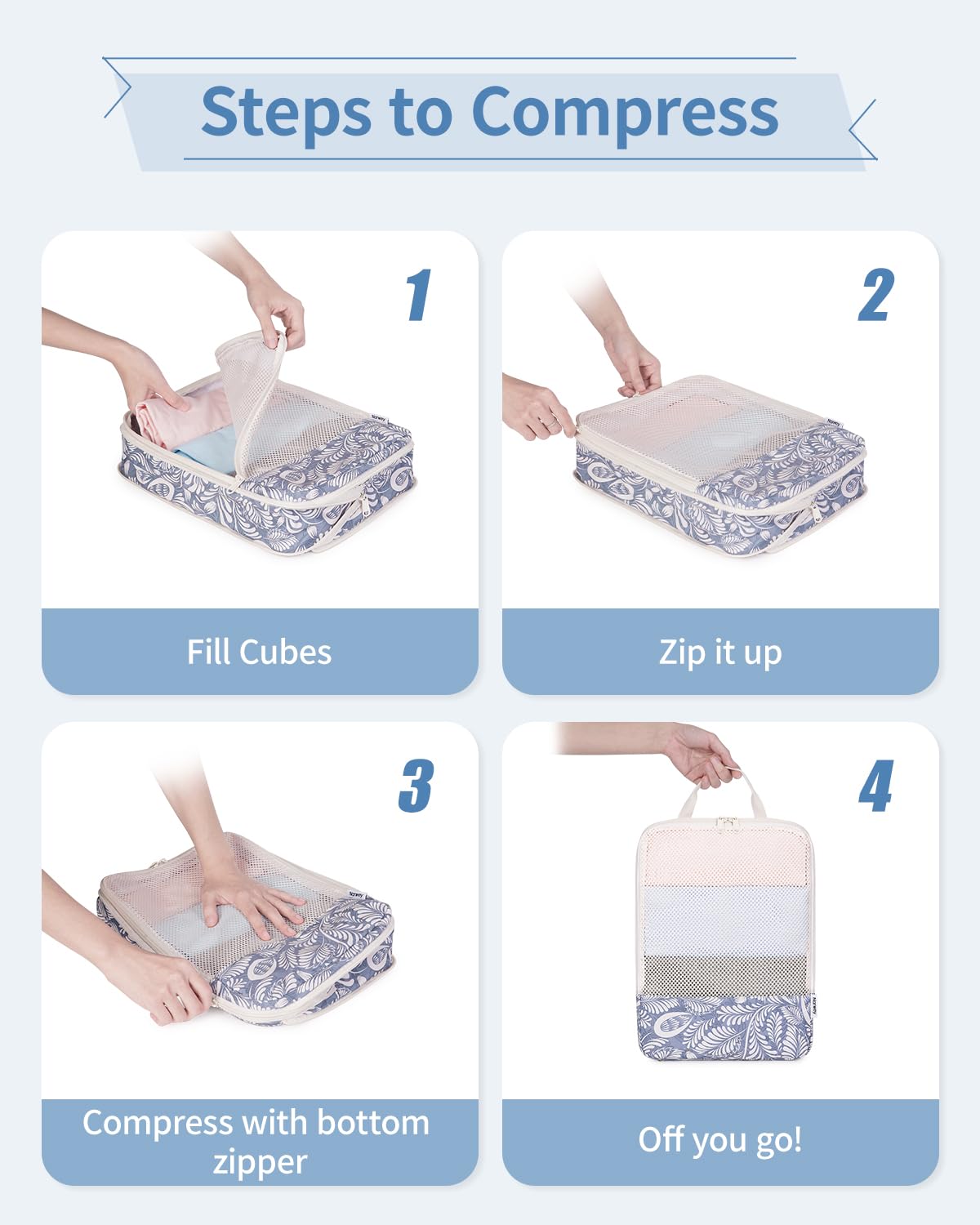 Steps to Compress

1

Fill Cubes

2

Zip it up

3

Compress with bottom zipper

4

Off you go!