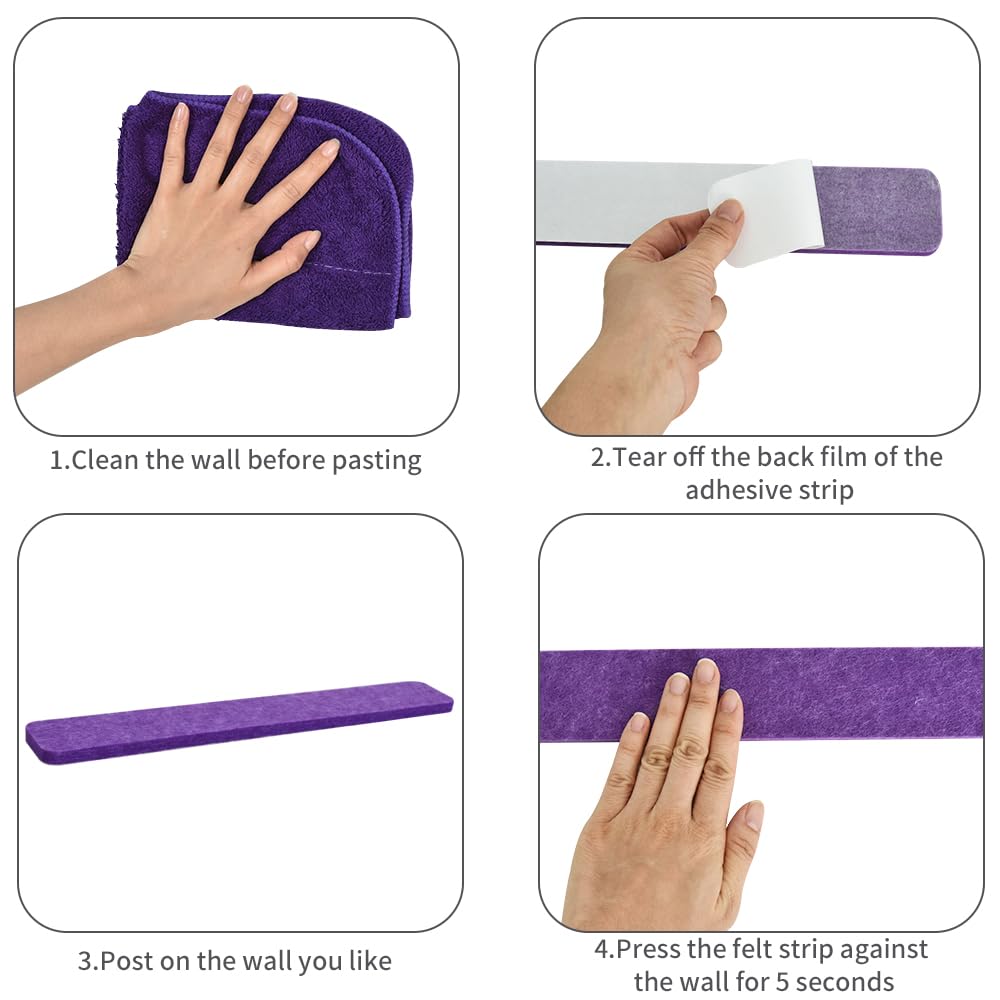 1.Clean the wall before pasting

2.Tear off the back film of the adhesive strip

3.Post on the wall you like

4.Press the felt strip against the wall for 5 seconds