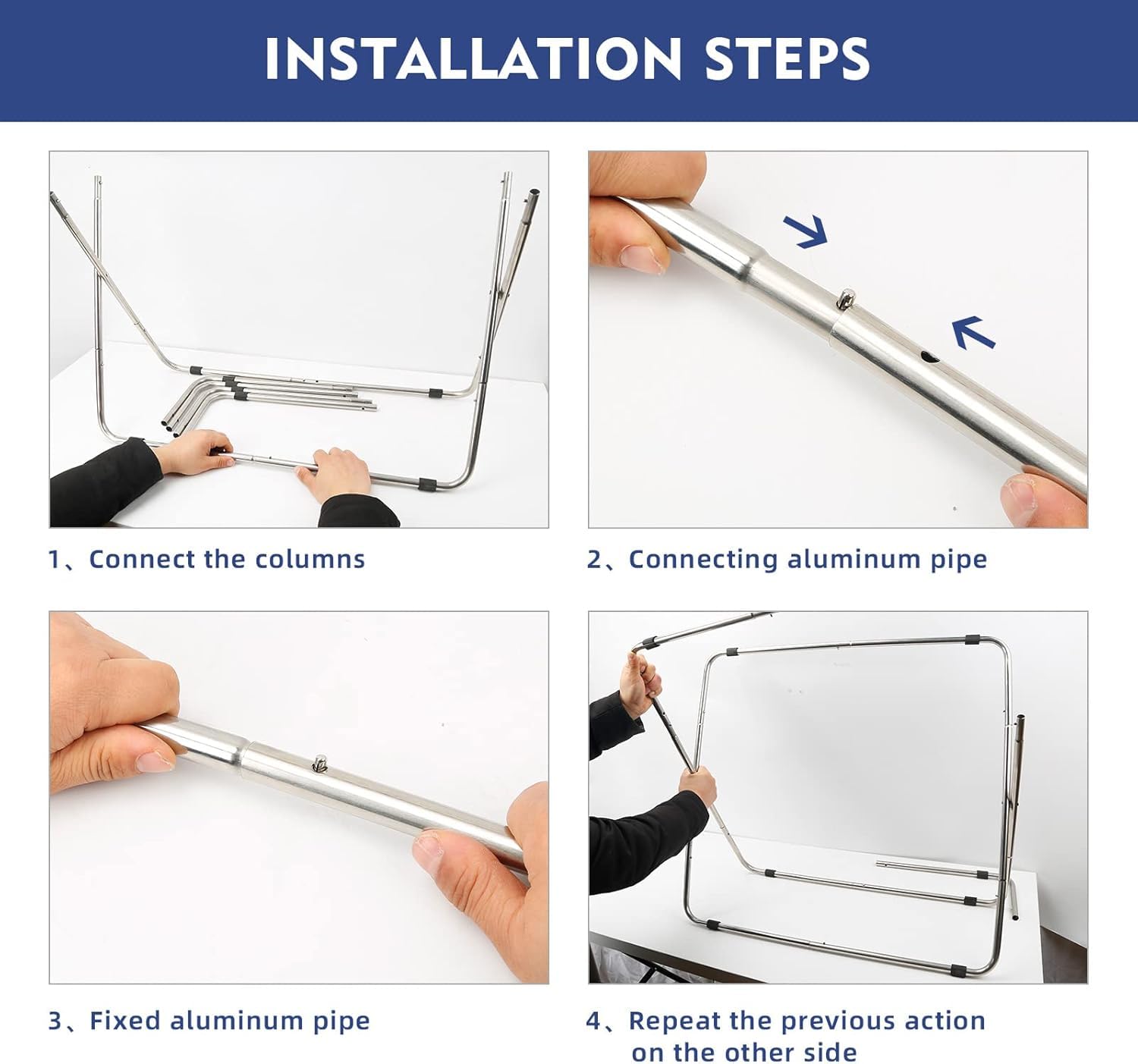 INSTALLATION STEPS

1、Connect the columns

2、Connecting aluminum pipe

3、Fixed aluminum pipe

4、Repeat the previous action on the other side