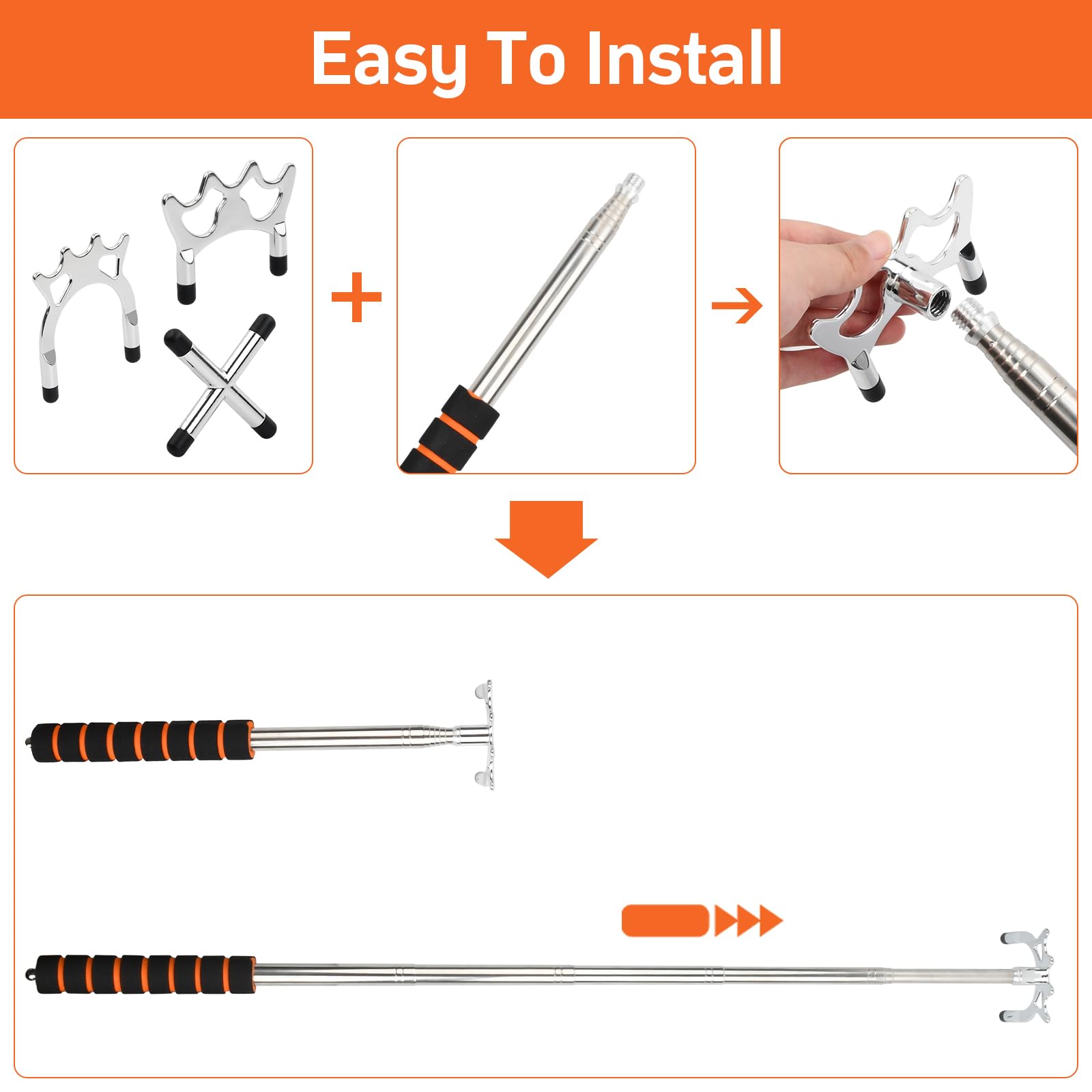 Easy To Install