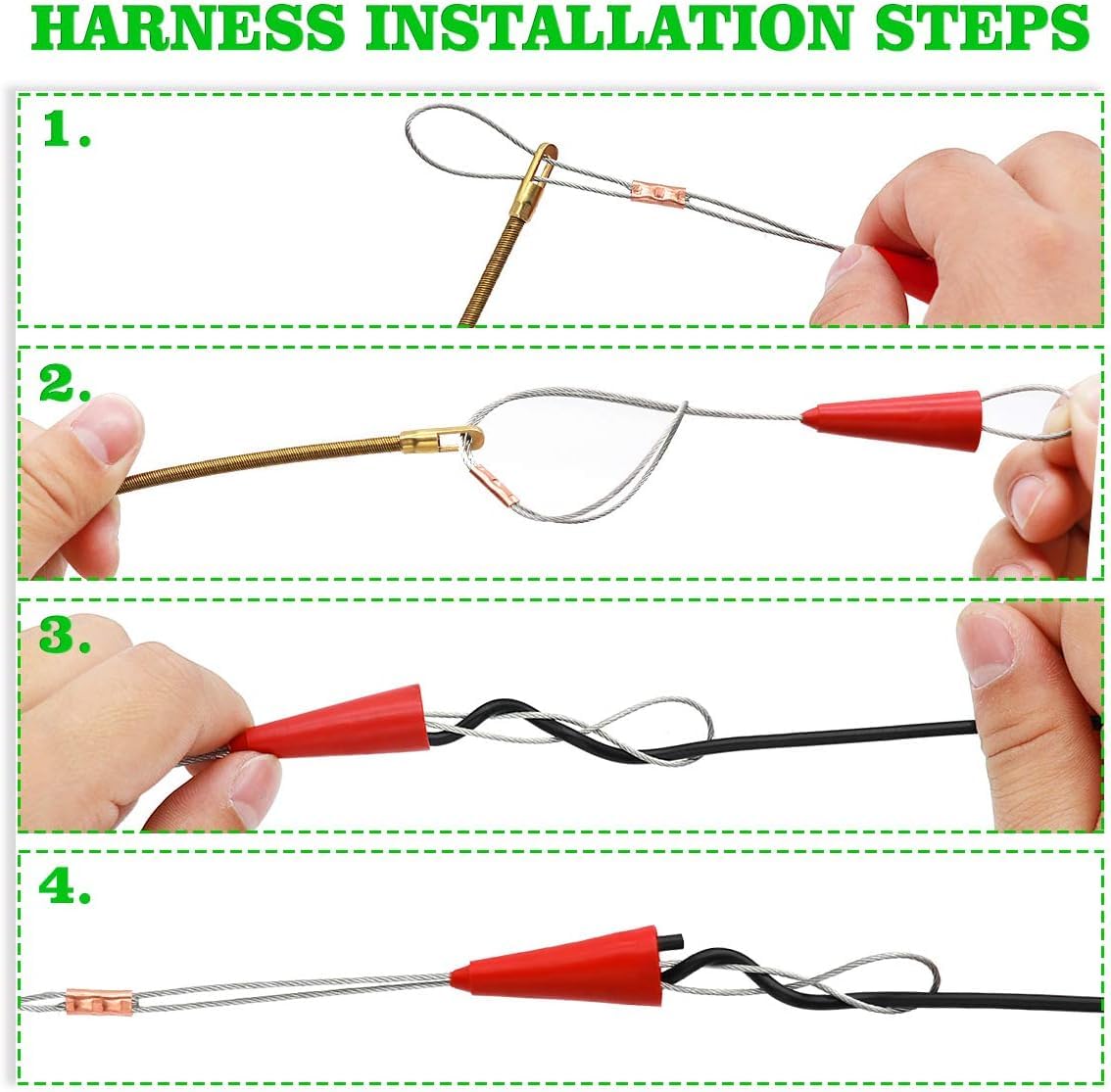 HARNESS INSTALLATION STEPS

1.

2.

3.

4.