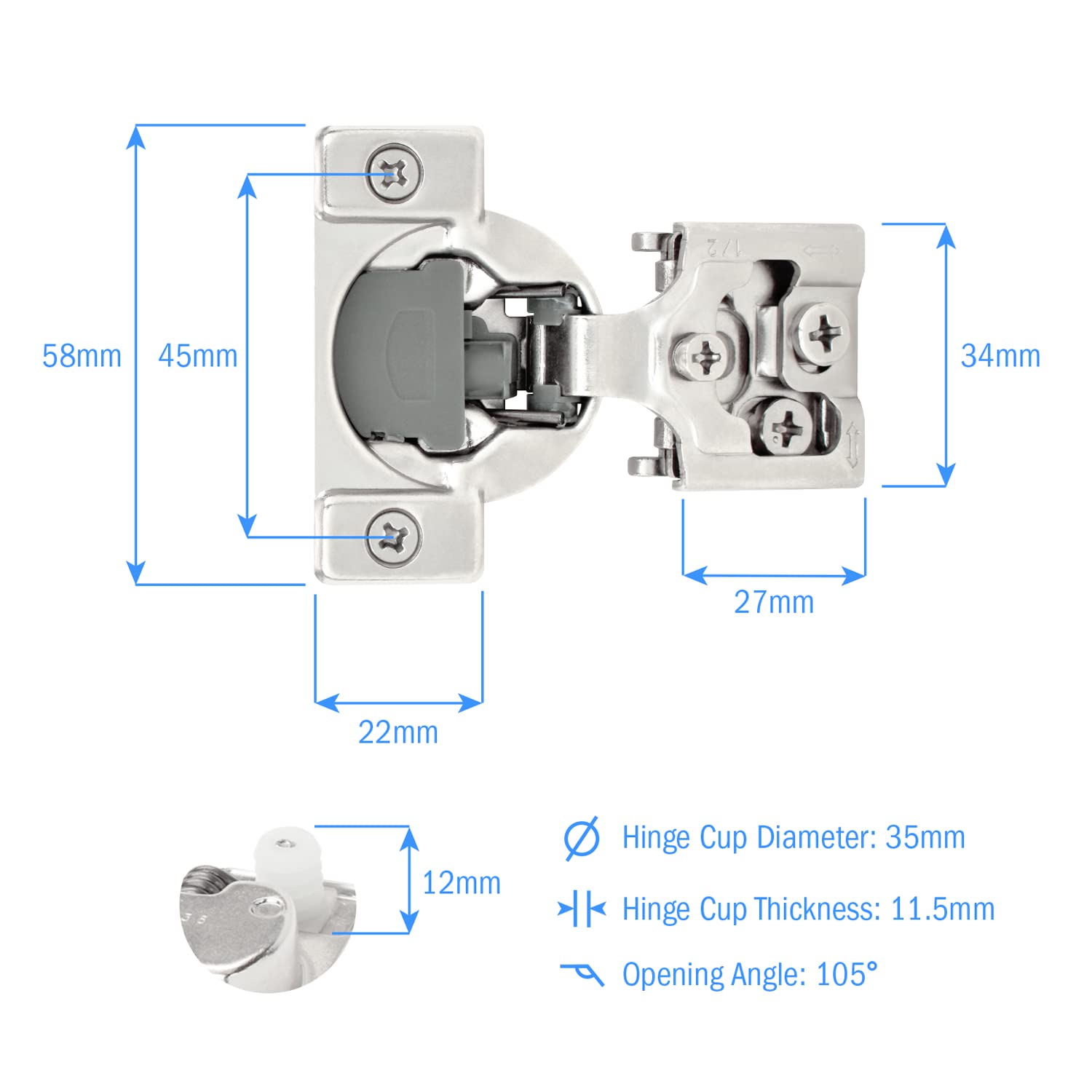 58mm

45mm

1/2

34mm

27mm

22mm

12mm

Hinge Cup Diameter: 35mm

Hinge Cup Thickness: 11.5mm

Opening Angle: 105°