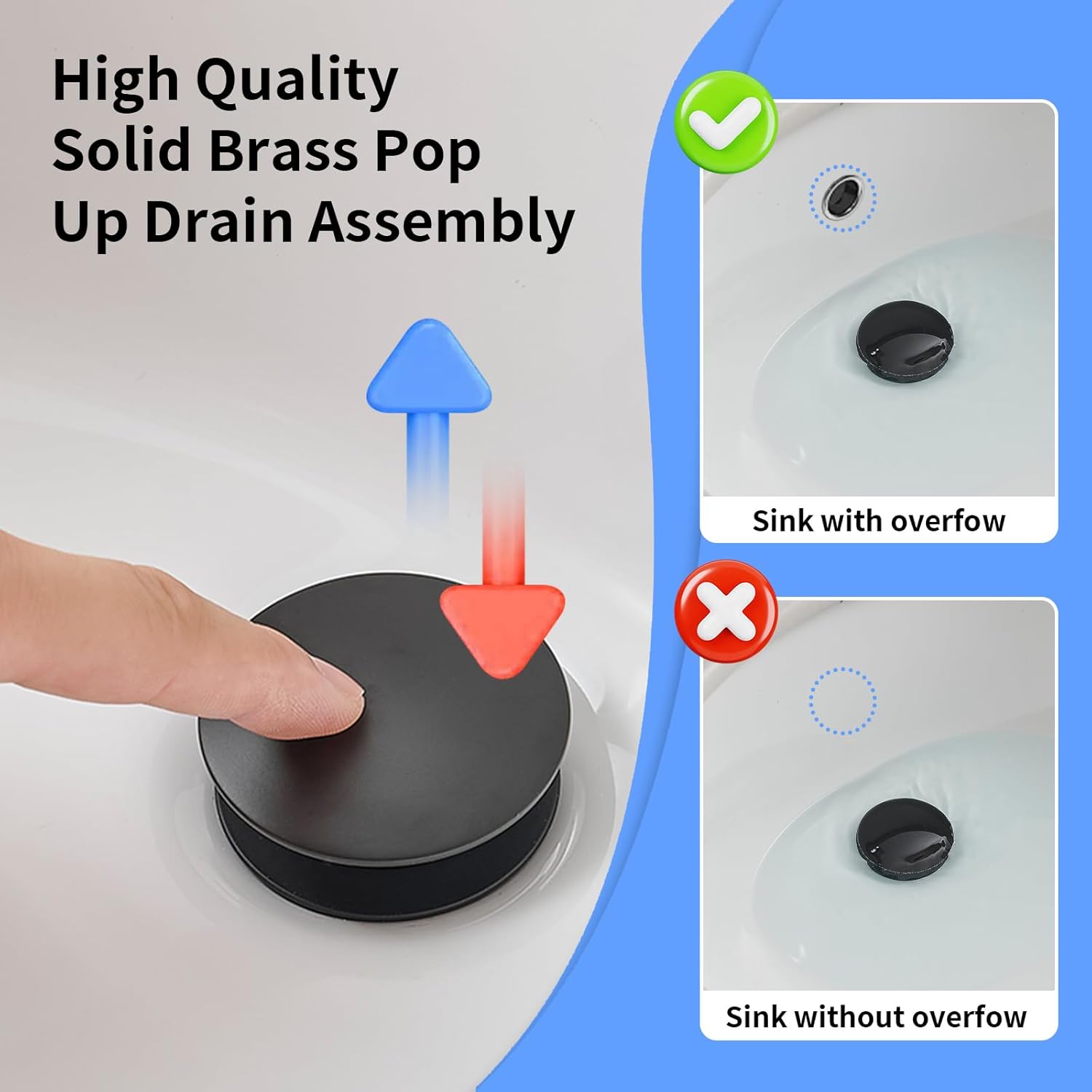 High Quality Solid Brass Pop Up Drain Assembly

Sink with overfow

Sink without overfow