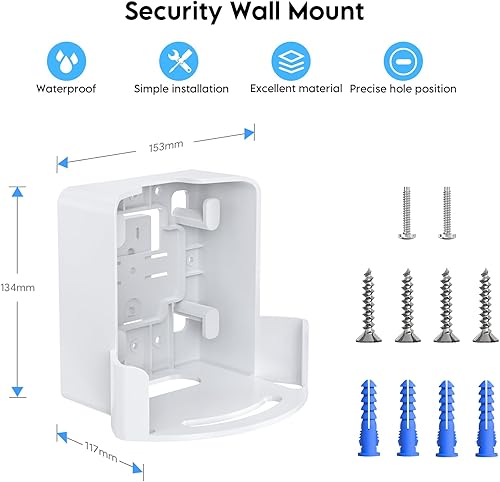 Security Wall Mount

Waterproof

Simple installation

Excellent material

Precise hole position

153mm

134mm

117mm