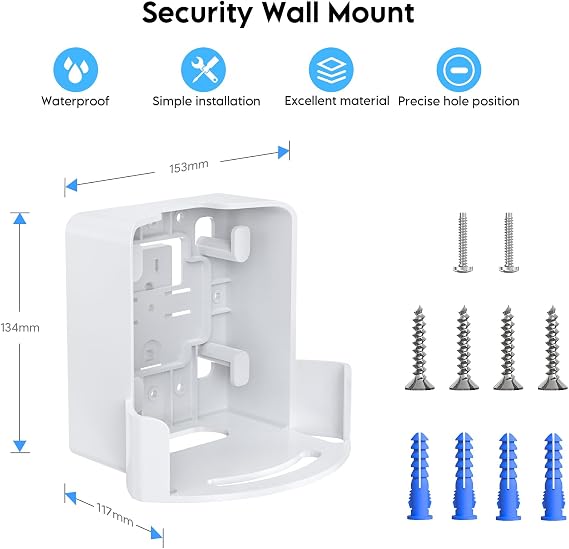 Security Wall Mount

Waterproof

Simple installation

Excellent material

Precise hole position

153mm

134mm

117mm