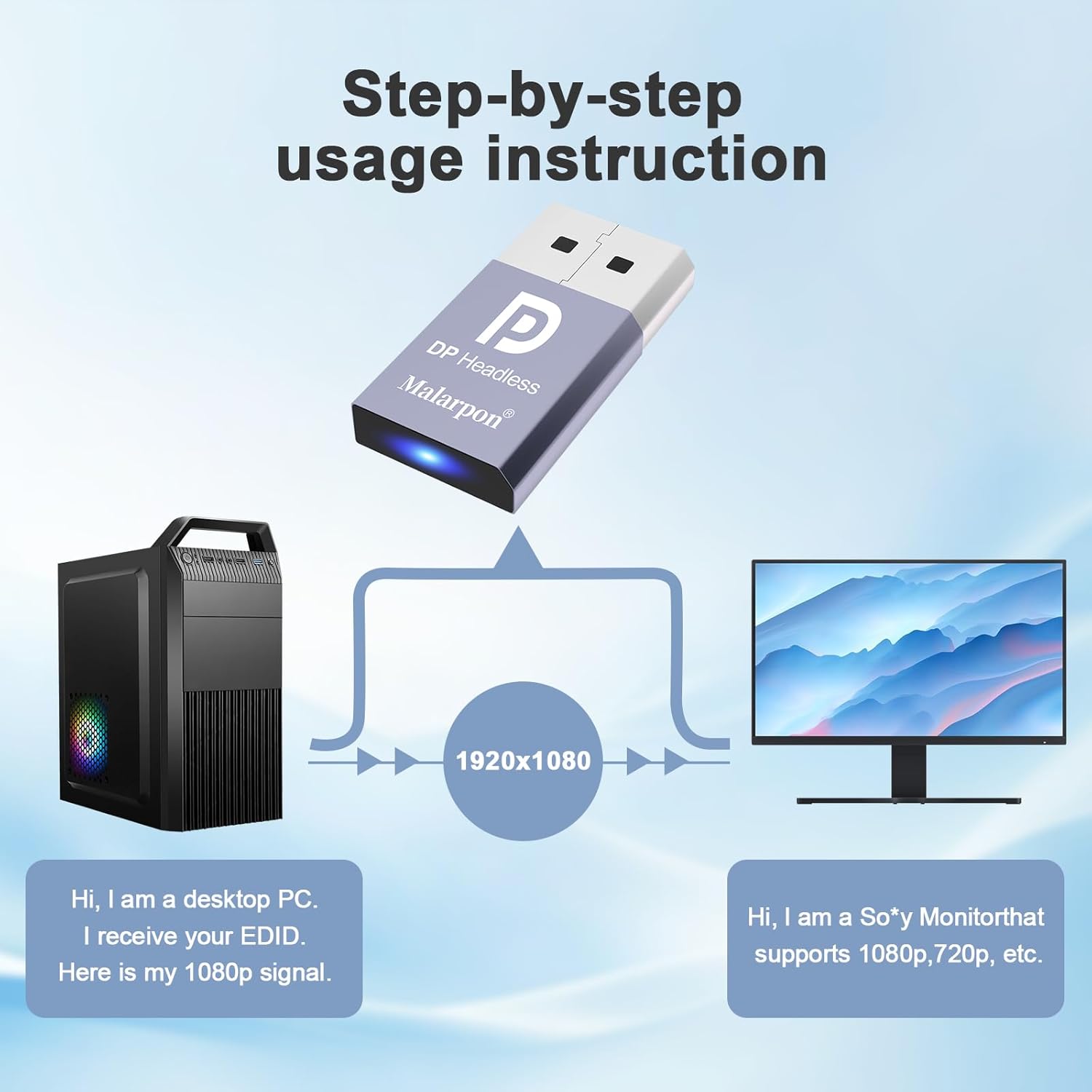 Step-by-step
usage instruction

DP Headless
Malarpon®

1920x1080

Hi, I am a desktop PC.
I receive your EDID.
Here is my 1080p signal.

Hi, I am a So*y Monitorthat
supports 1080p,720p, etc.