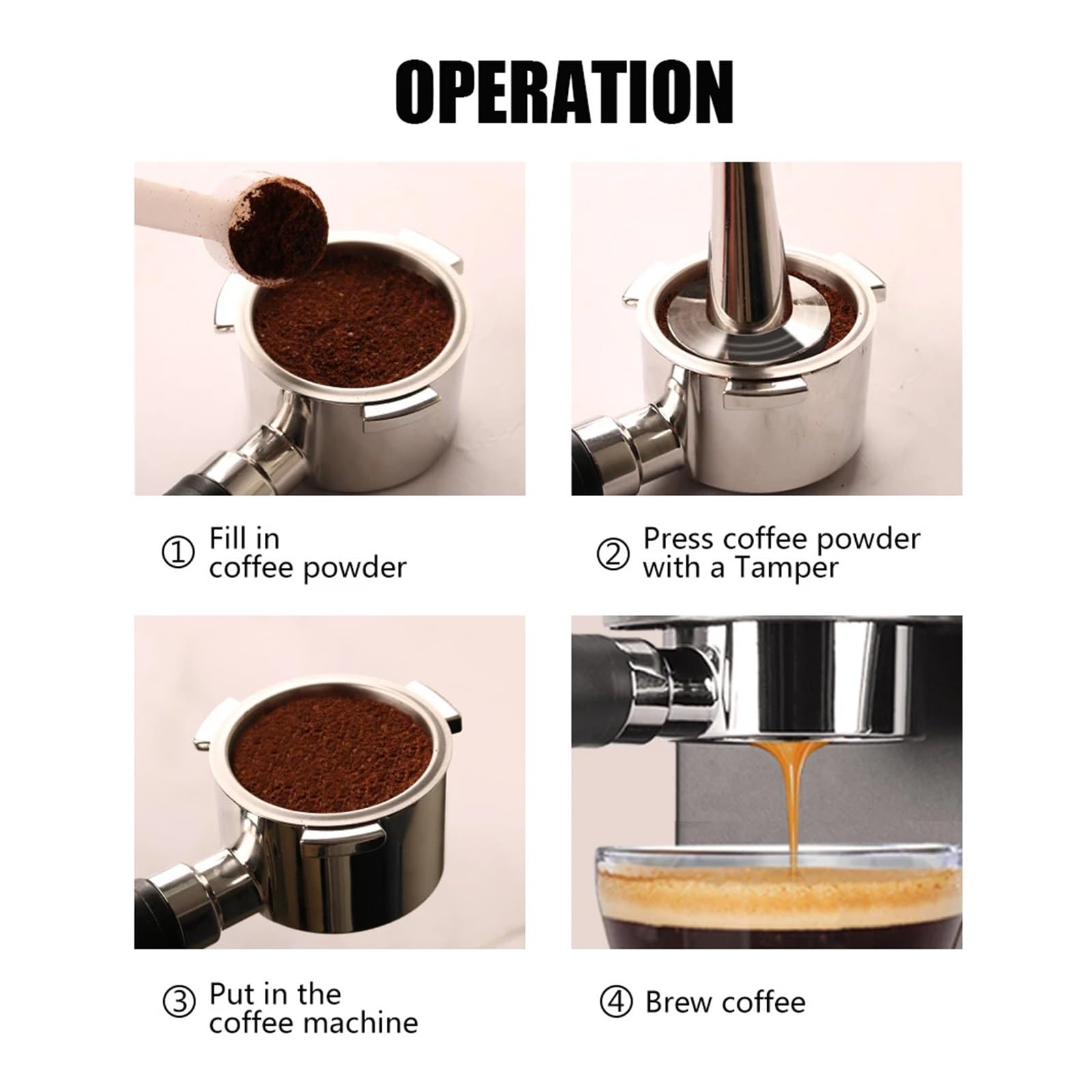 OPERATION

① Fill in coffee powder

② Press coffee powder with a Tamper

③ Put in the coffee machine

④ Brew coffee