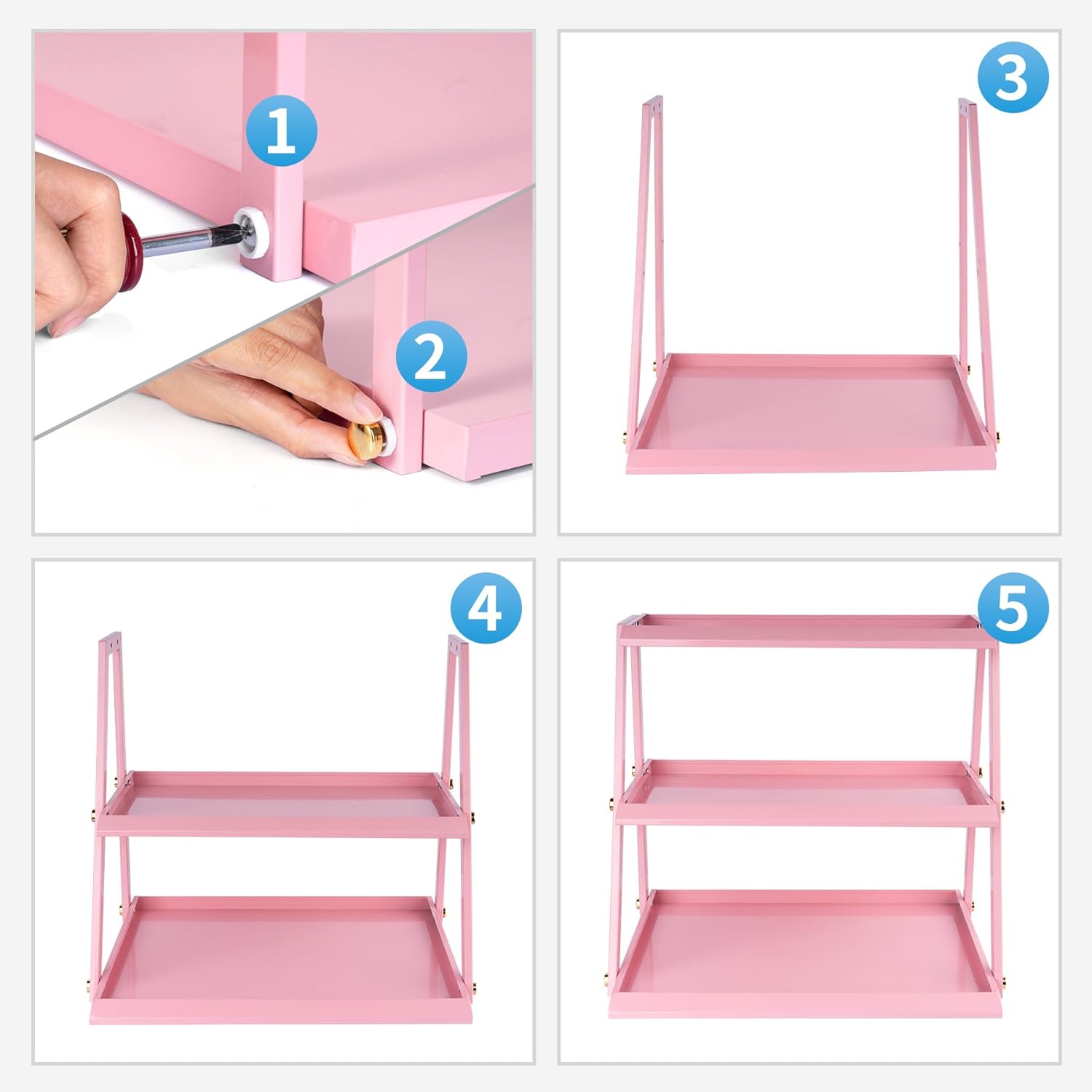 1

2

3

4

5