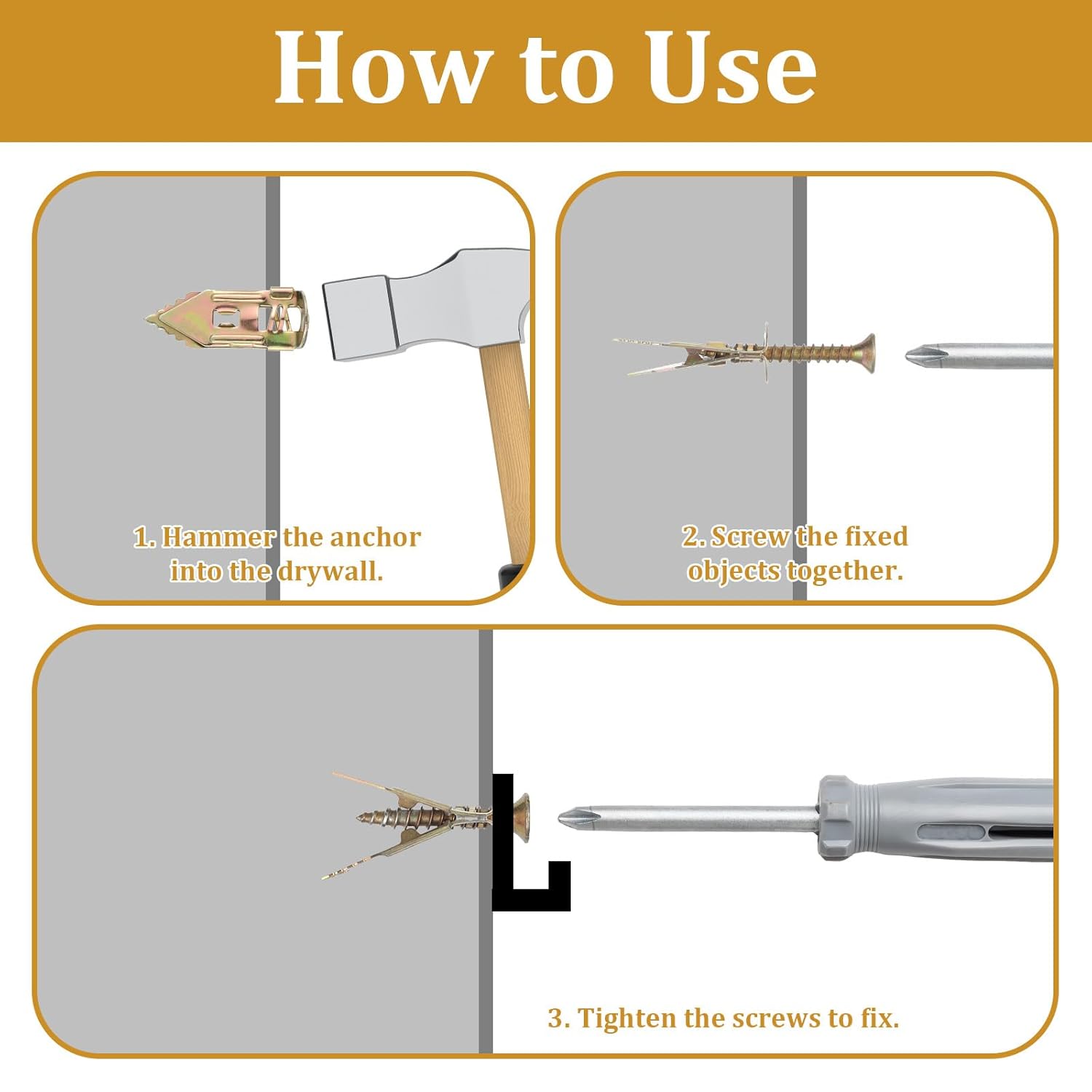 How to Use

1. Hammer the anchor into the drywall.

2. Screw the fixed objects together.

3. Tighten the screws to fix.