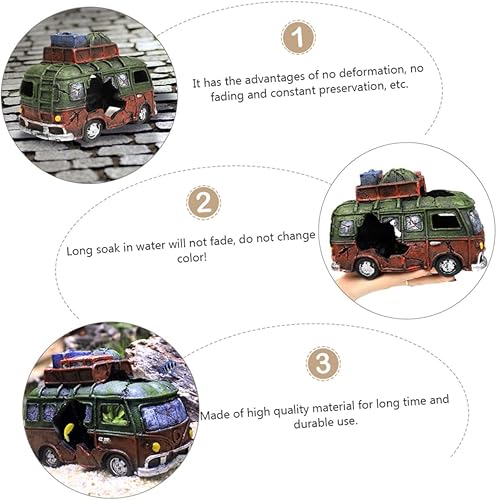 1

It has the advantages of no deformation, no fading and constant preservation, etc.

2

Long soak in water will not fade, do not change color!

3

Made of high quality material for long time and durable use.