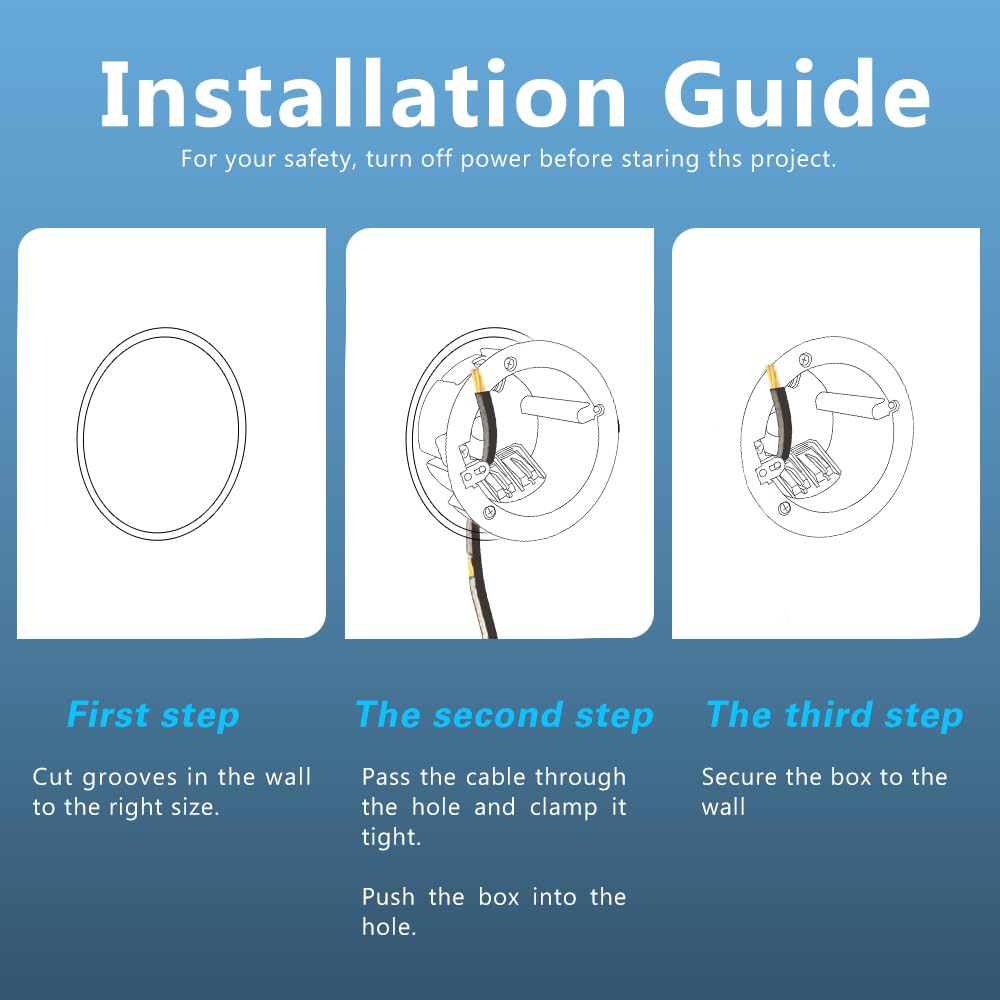 Installation Guide
For your safety, turn off power before staring ths project.

First step

Cut grooves in the wall to the right size.

The second step

Pass the cable through the hole and clamp it tight.

Push the box into the hole.

The third step

Secure the box to the wall