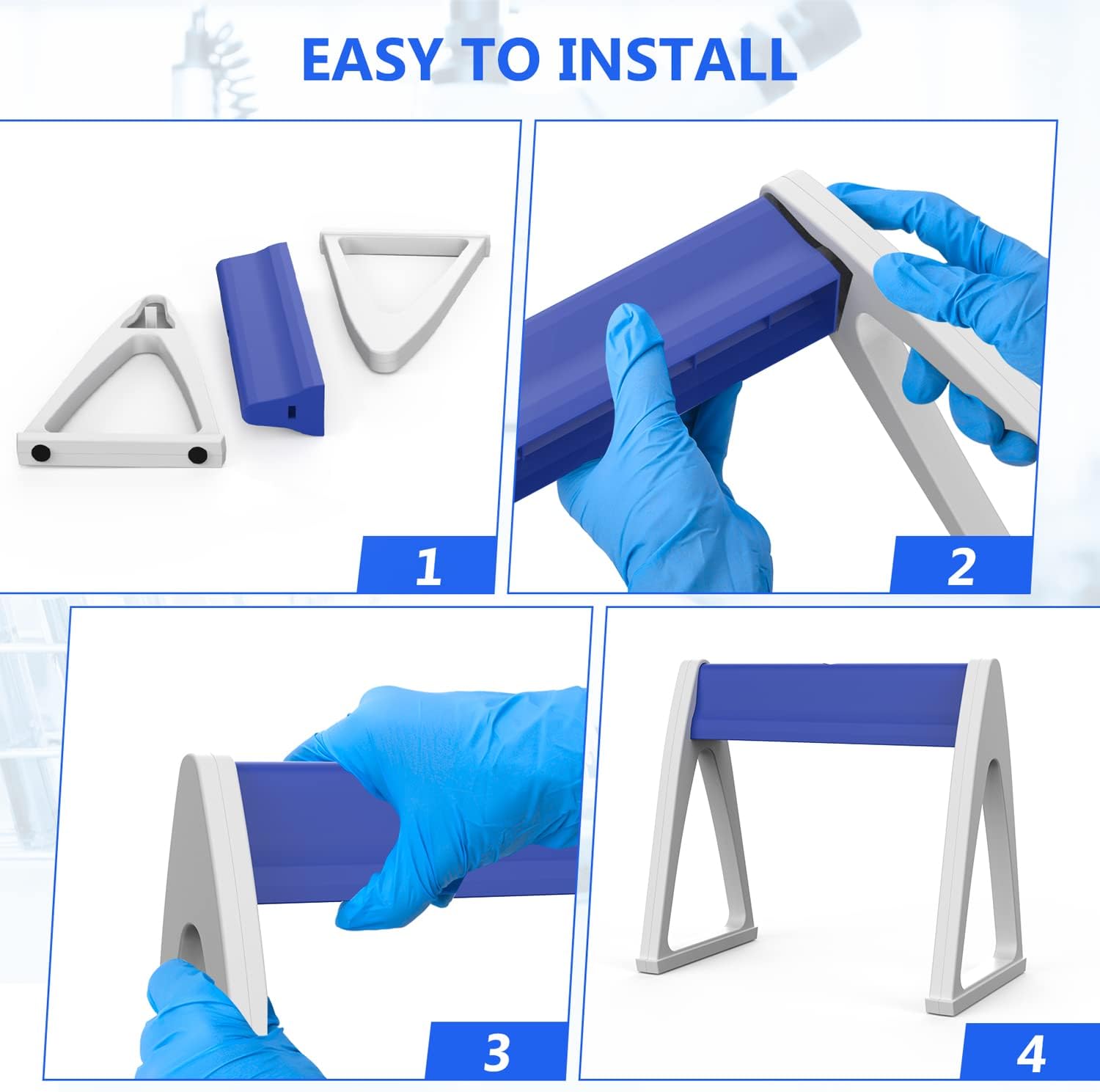 EASY TO INSTALL

1

2

3

4