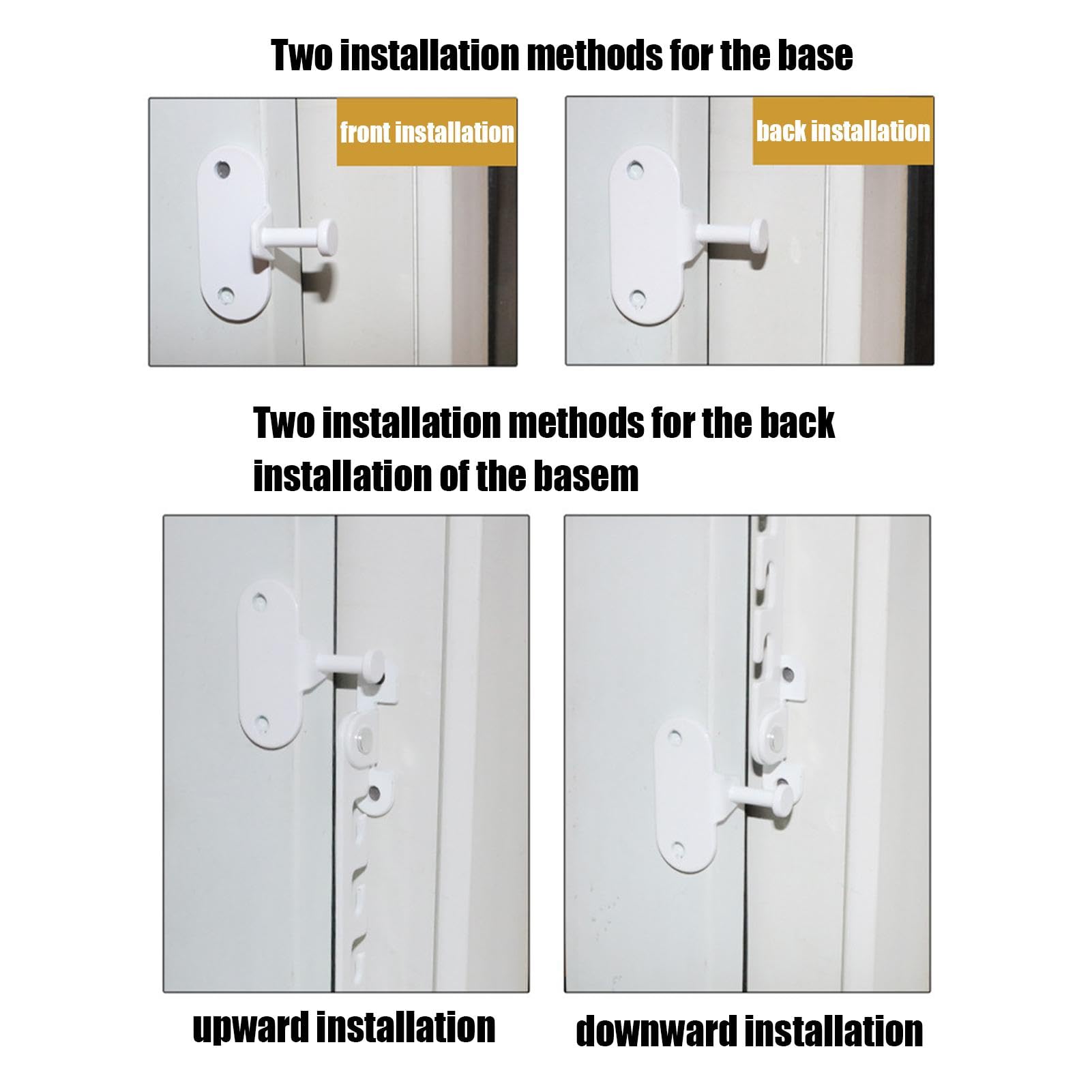 Two installation methods for the base

front installation

back installation

Two installation methods for the back installation of the basem

upward installation

downward installation