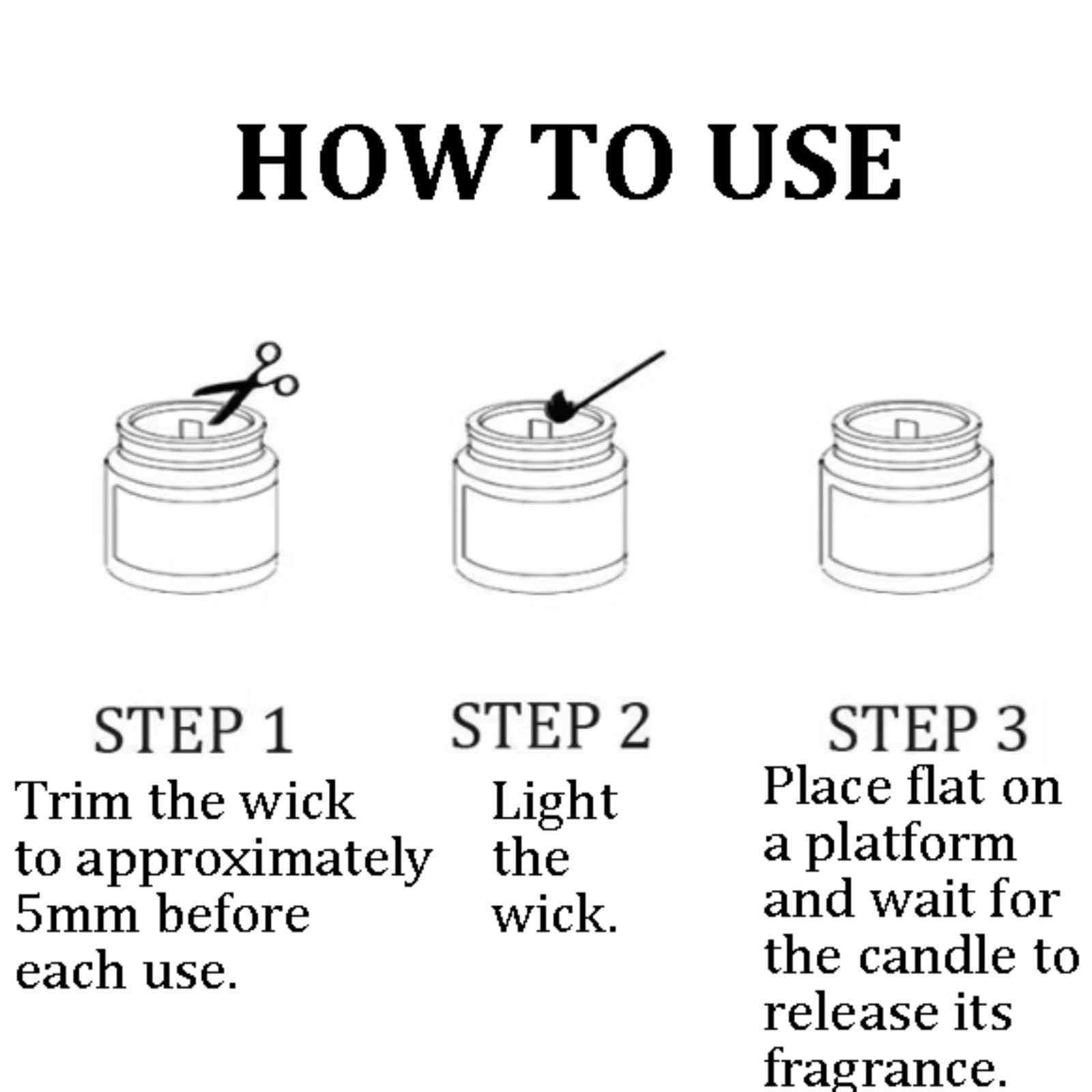 HOW TO USE

STEP 1
Trim the wick to approximately 5mm before each use.

STEP 2
Light the wick.

STEP 3
Place flat on a platform and wait for the candle to release its fragrance.