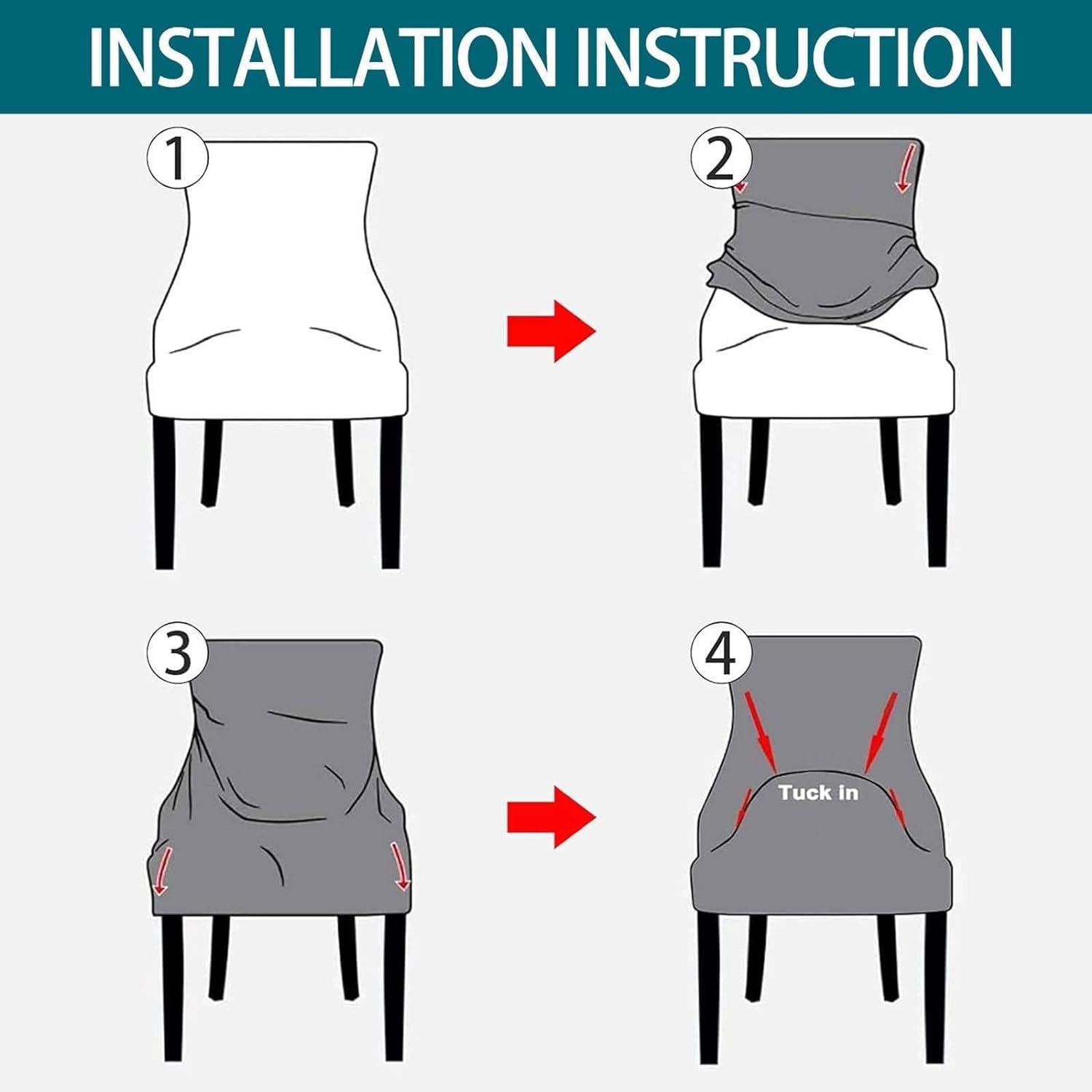 INSTALLATION INSTRUCTION

1

2

3

4

Tuck in