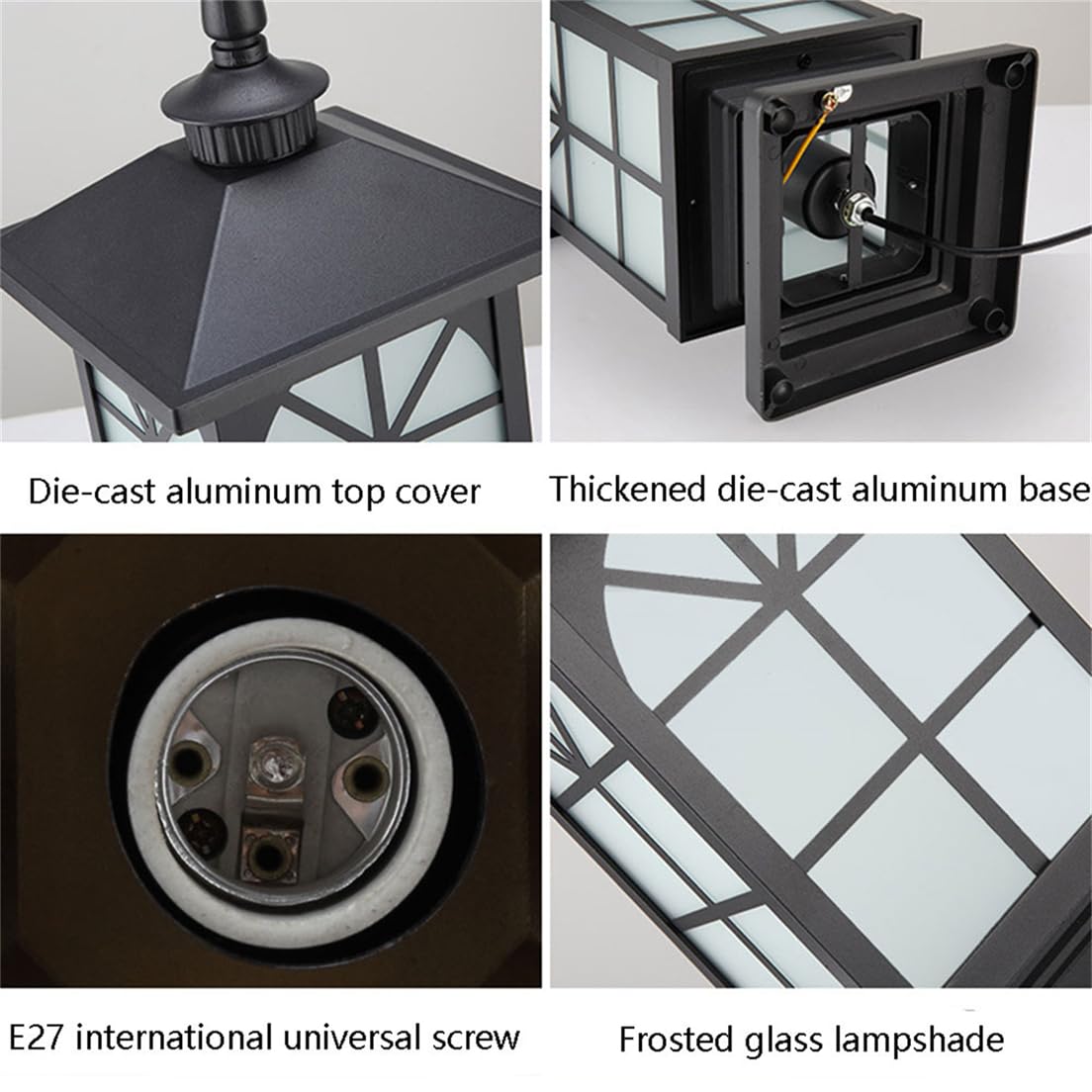 Die-cast aluminum top cover

Thickened die-cast aluminum base

E27 international universal screw

Frosted glass lampshade