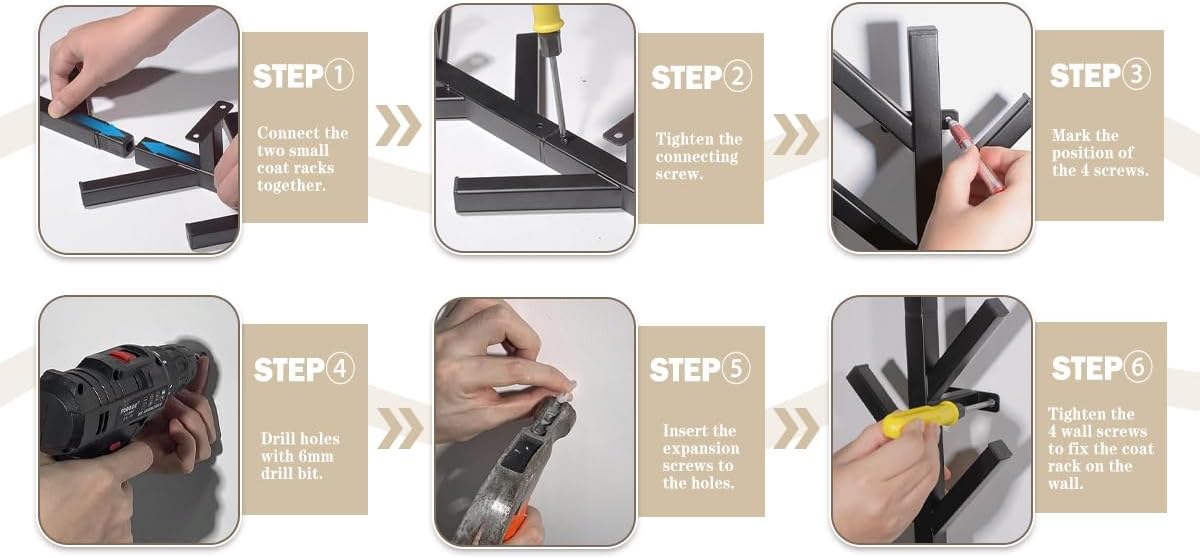 STEP①

Connect the two small coat racks together.

STEP②

Tighten the connecting screw.

STEP③

Mark the position of the 4 screws.

STEP④

Drill holes with 6mm drill bit.

STEP⑤

Insert the expansion screws to the holes.

STEP⑥

Tighten the 4 wall screws to fix the coat rack on the wall.