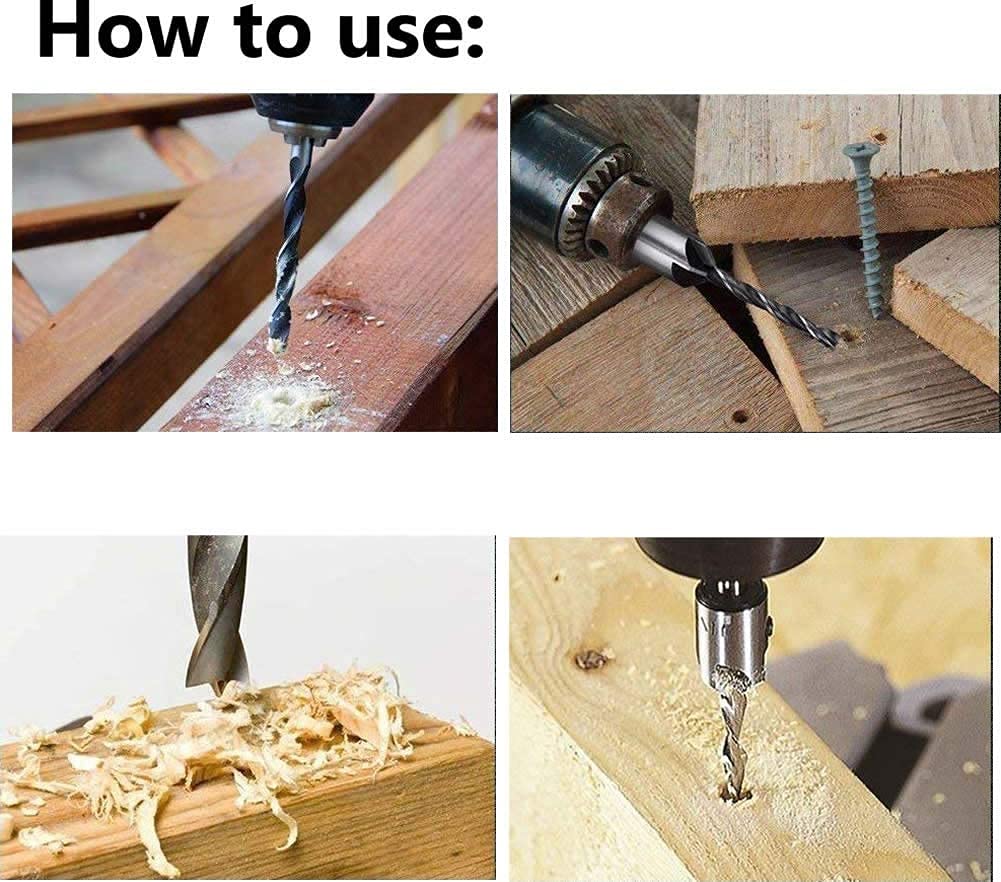 How to use: