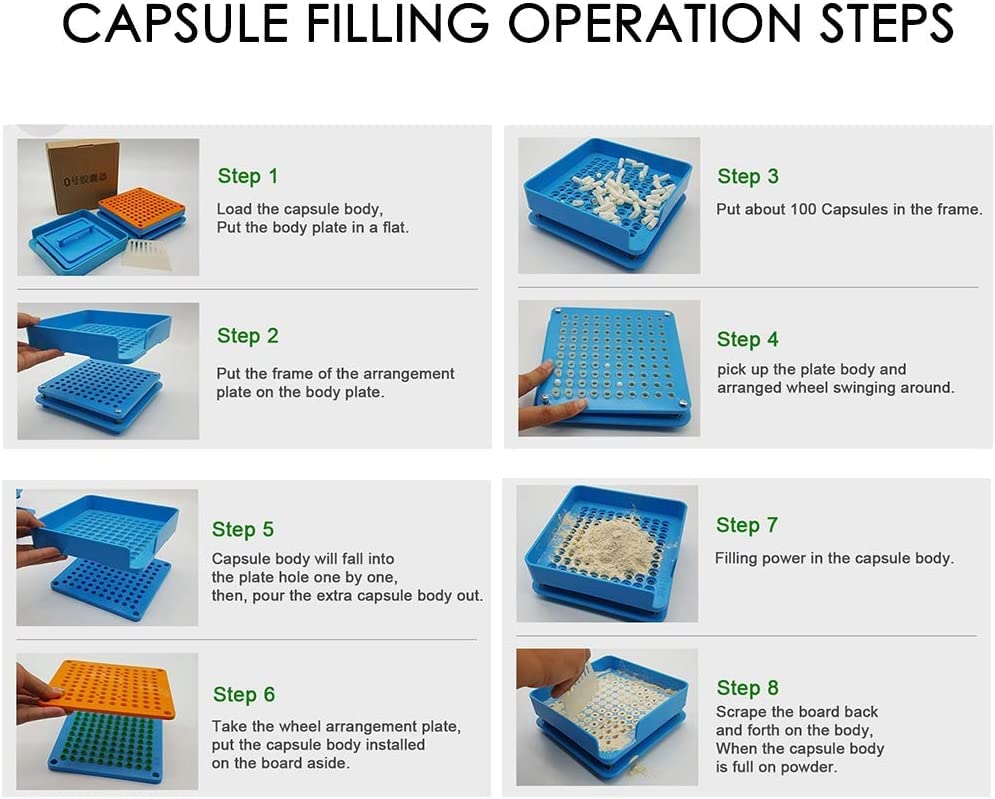 CAPSULE FILLING OPERATION STEPS

0号胶囊器

Step 1
Load the capsule body,
Put the body plate in a flat.

Step 2
Put the frame of the arrangement plate on the body plate.

Step 3
Put about 100 Capsules in the frame.

Step 4
pick up the plate body and arranged wheel swinging around.

Step 5
Capsule body will fall into the plate hole one by one, then, pour the extra capsule body out.

Step 6
Take the wheel arrangement plate, put the capsule body installed on the board aside.

Step 7
Filling power in the capsule body.

Step 8
Scrape the board back and forth on the body,
When the capsule body is full on powder.