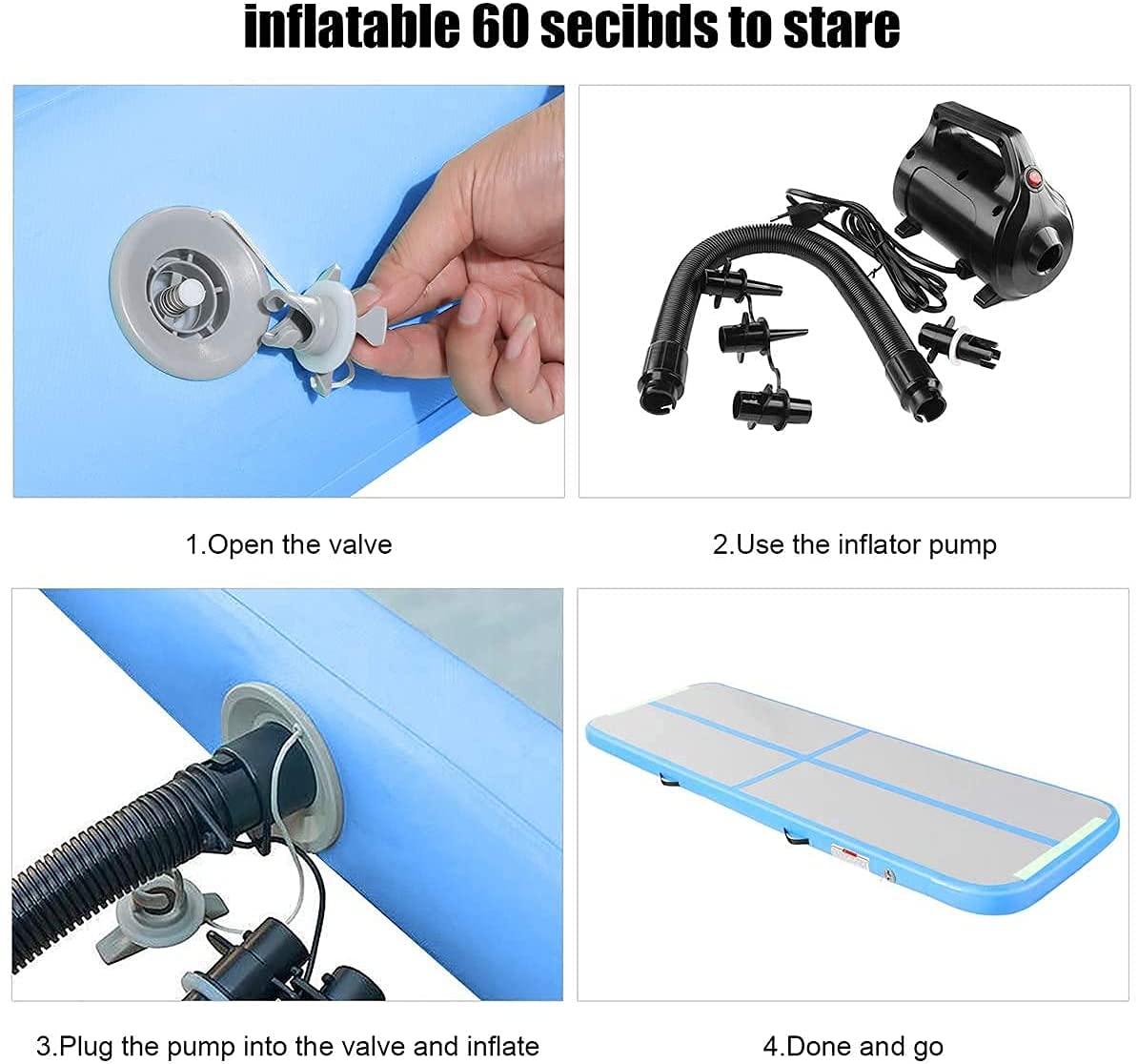 inflatable 60 secibds to stare

1.Open the valve

2.Use the inflator pump

3.Plug the pump into the valve and inflate

4.Done and go