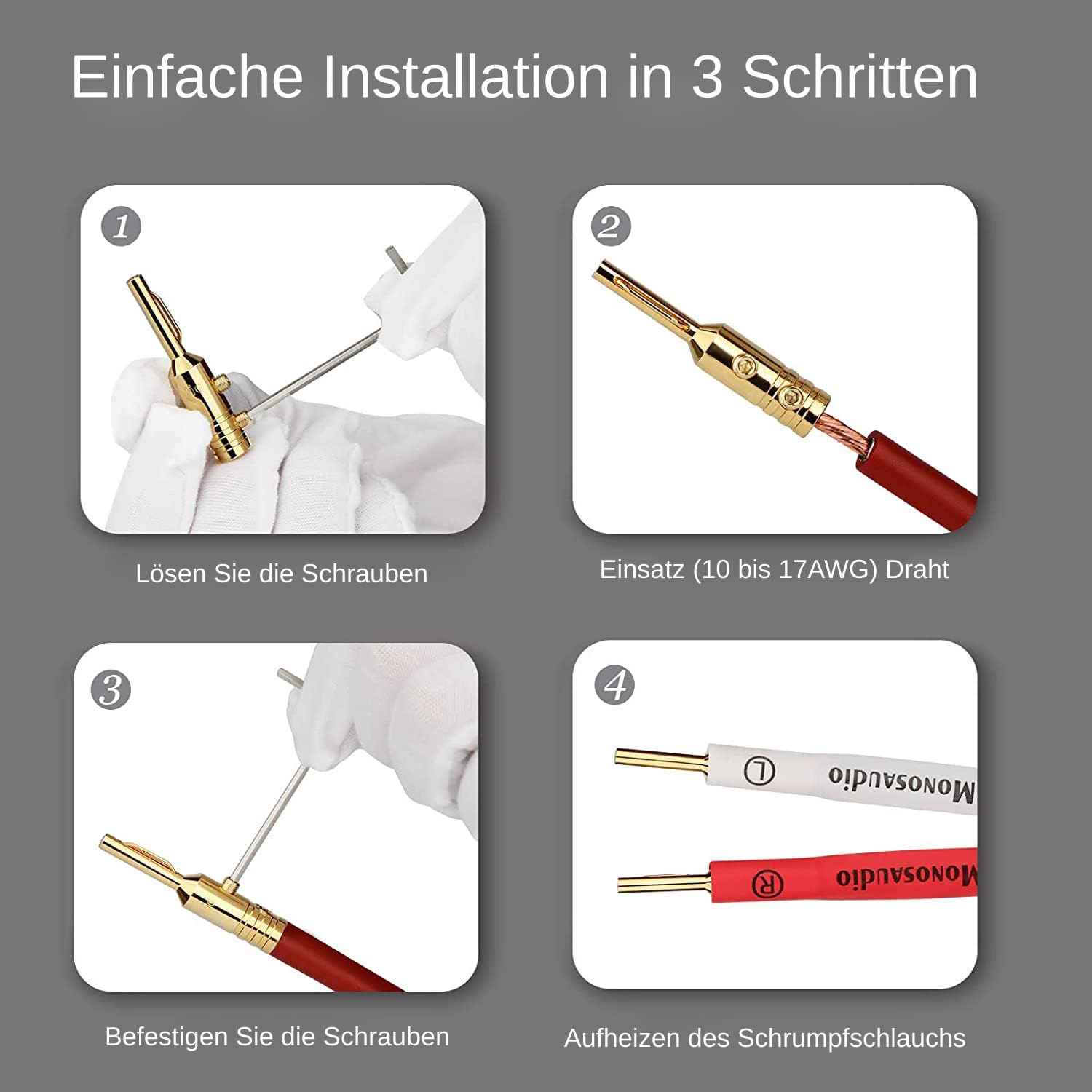 Einfache Installation in 3 Schritten

1

Lösen Sie die Schrauben

2

Einsatz (10 bis 17AWG) Draht

3

Befestigen Sie die Schrauben

4

L Monosaudio

R Monosaudio

Aufheizen des Schrumpfschlauchs