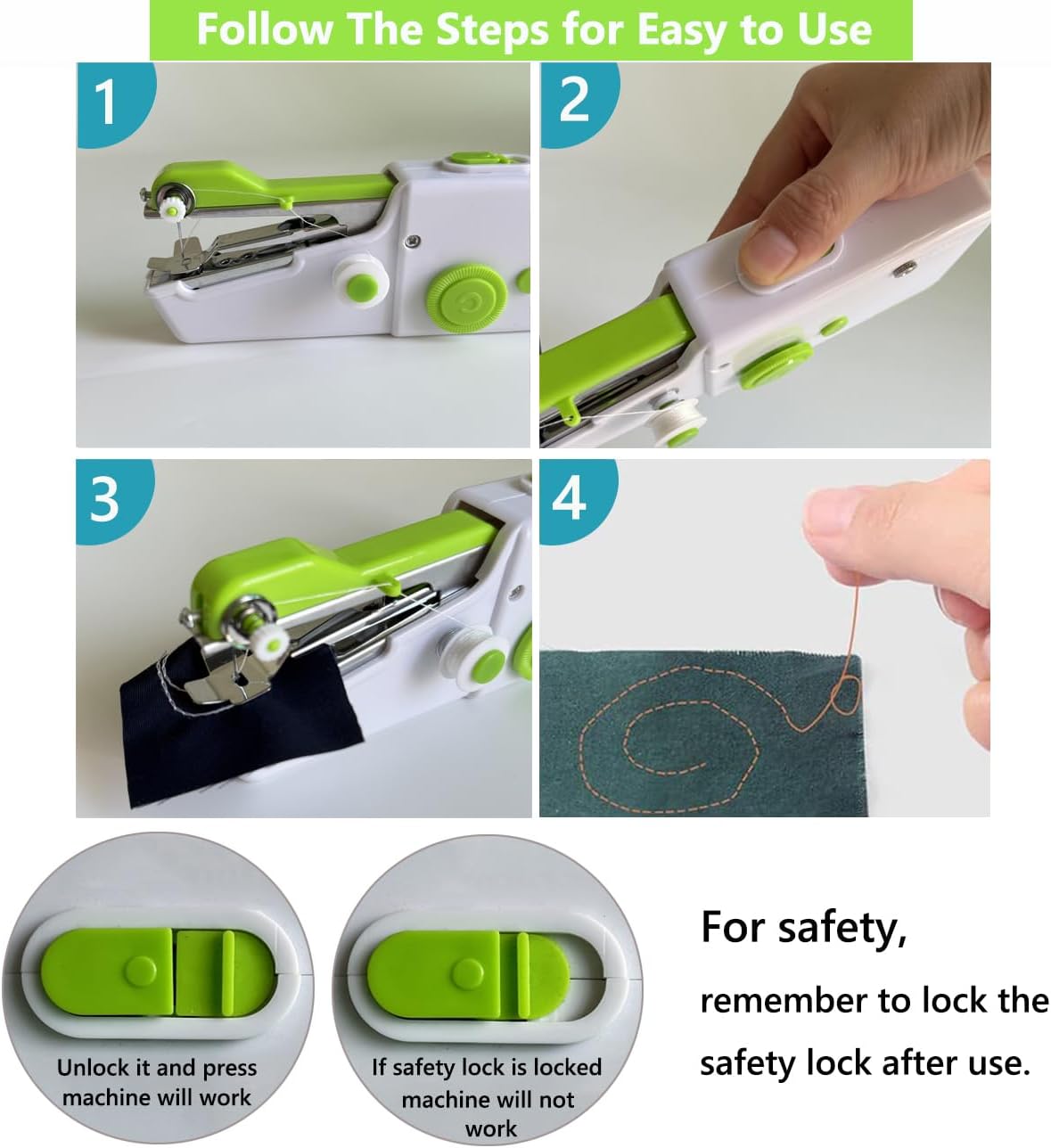 Follow The Steps for Easy to Use

1

2

3

4

Unlock it and press machine will work

If safety lock is locked machine will not work

For safety,

remember to lock the safety lock after use.