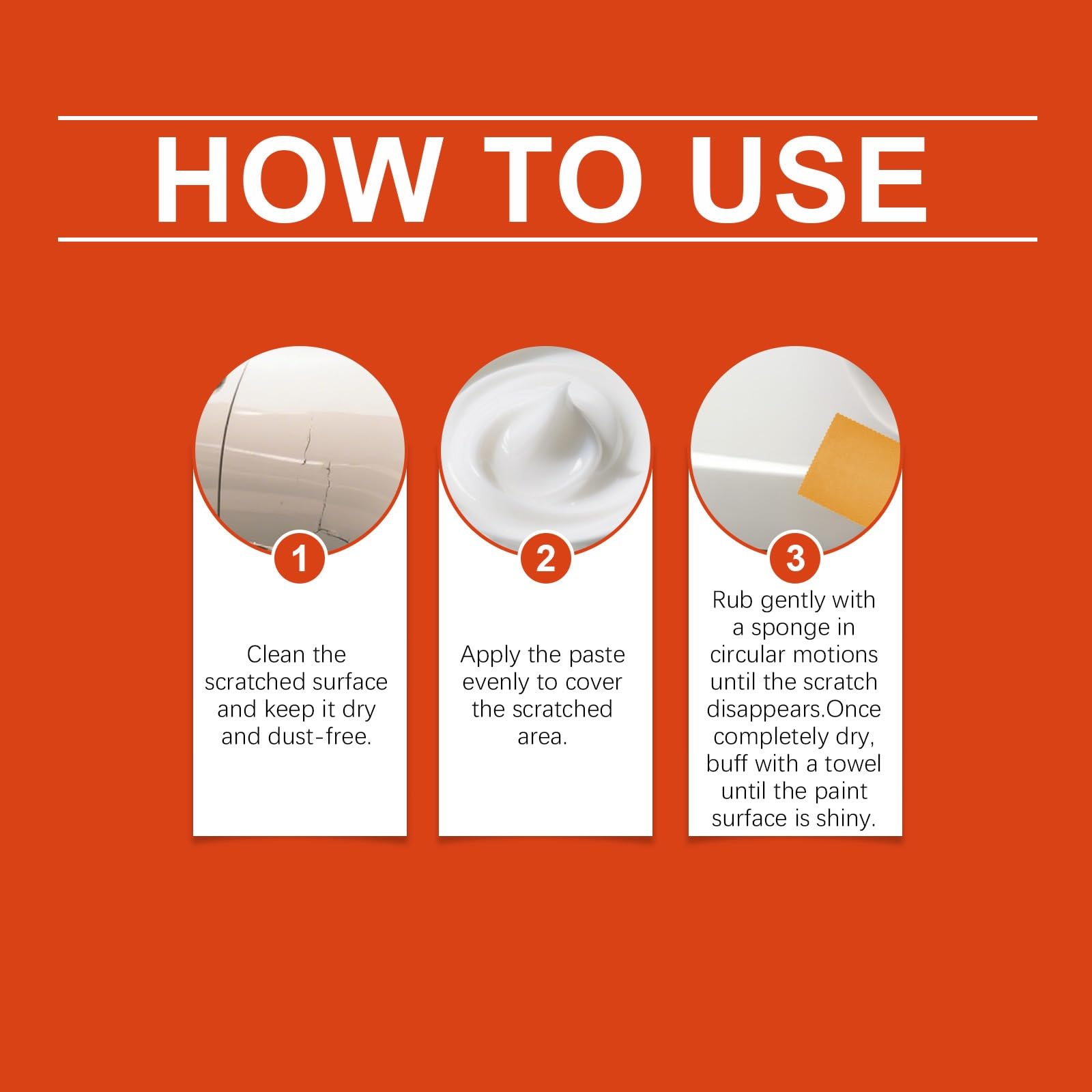 HOW TO USE

1

Clean the scratched surface and keep it dry and dust-free.

2

Apply the paste evenly to cover the scratched area.

3

Rub gently with a sponge in circular motions until the scratch disappears.Once completely dry, buff with a towel until the paint surface is shiny.