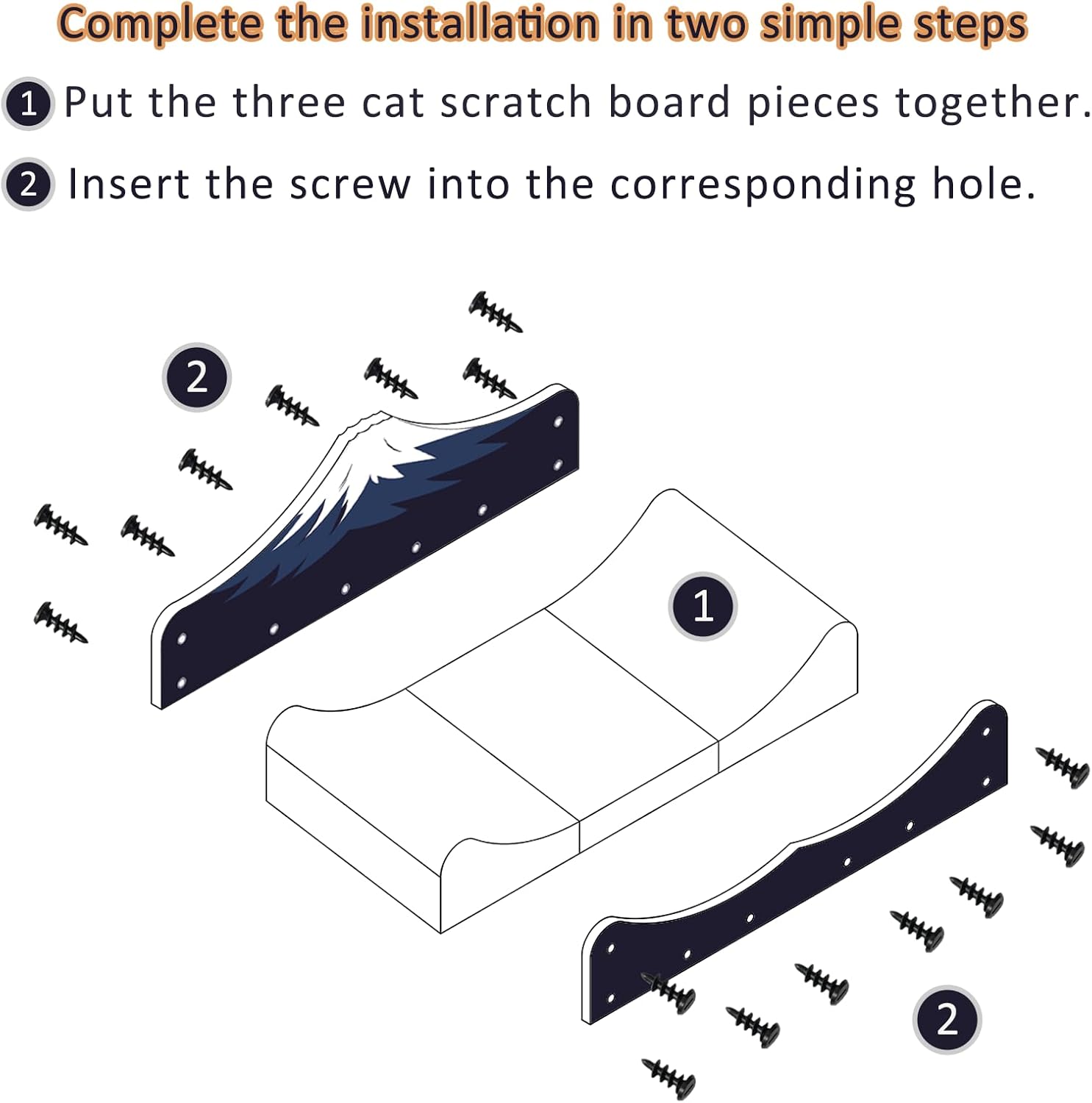 Complete the installation in two simple steps

1 Put the three cat scratch board pieces together.

2 Insert the screw into the corresponding hole.

2

1

2