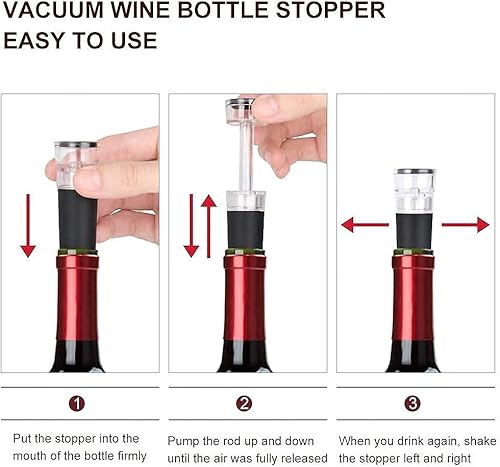 VACUUM WINE BOTTLE STOPPER
EASY TO USE

1

Put the stopper into the mouth of the bottle firmly

2

Pump the rod up and down until the air was fully released

3

When you drink again, shake the stopper left and right