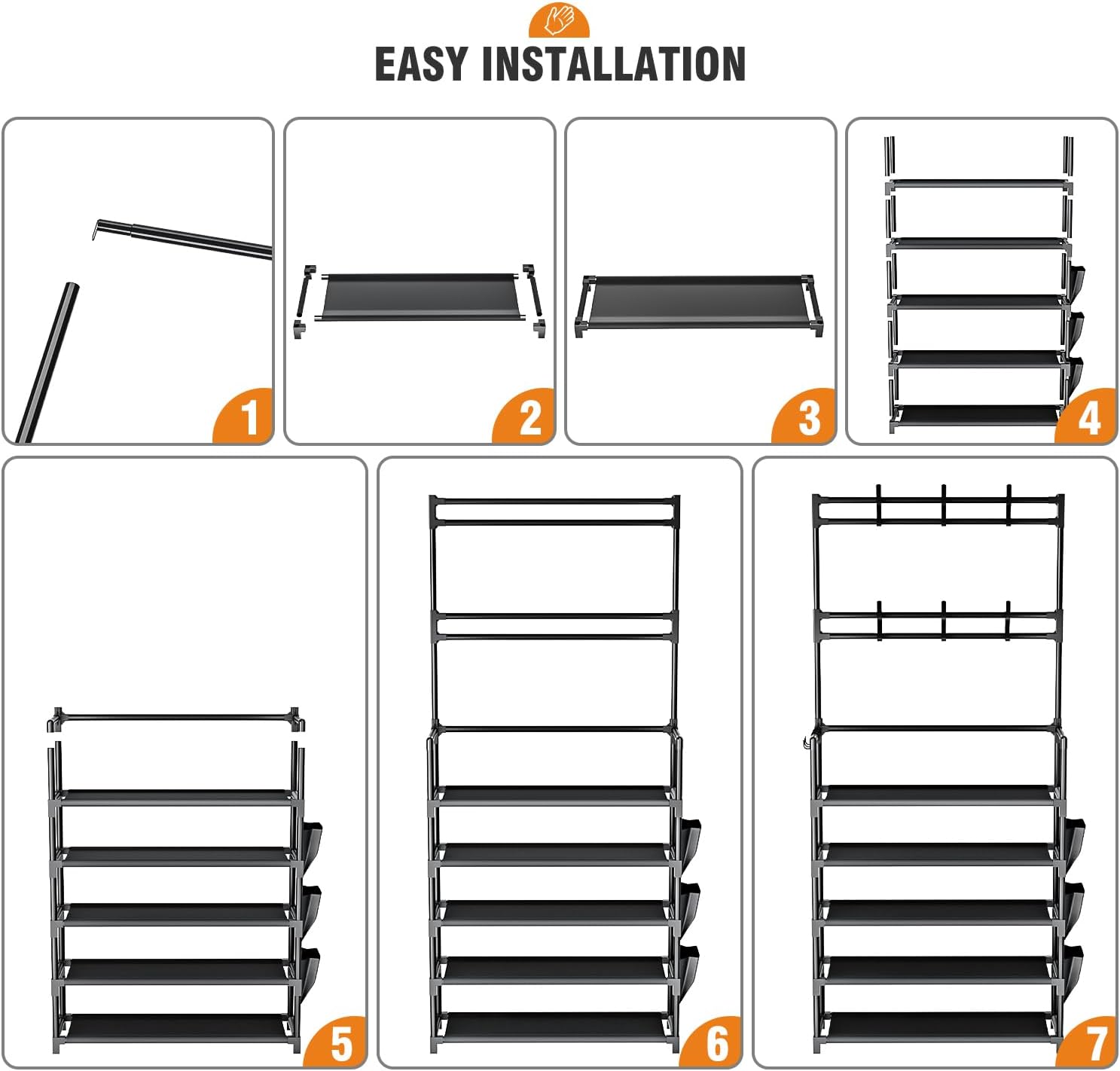 EASY INSTALLATION

1

2

3

4

5

6

7