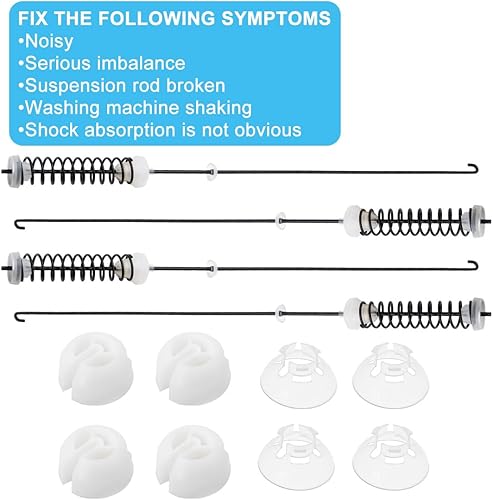 FIX THE FOLLOWING SYMPTOMS
•Noisy
•Serious imbalance
•Suspension rod broken
•Washing machine shaking
•Shock absorption is not obvious