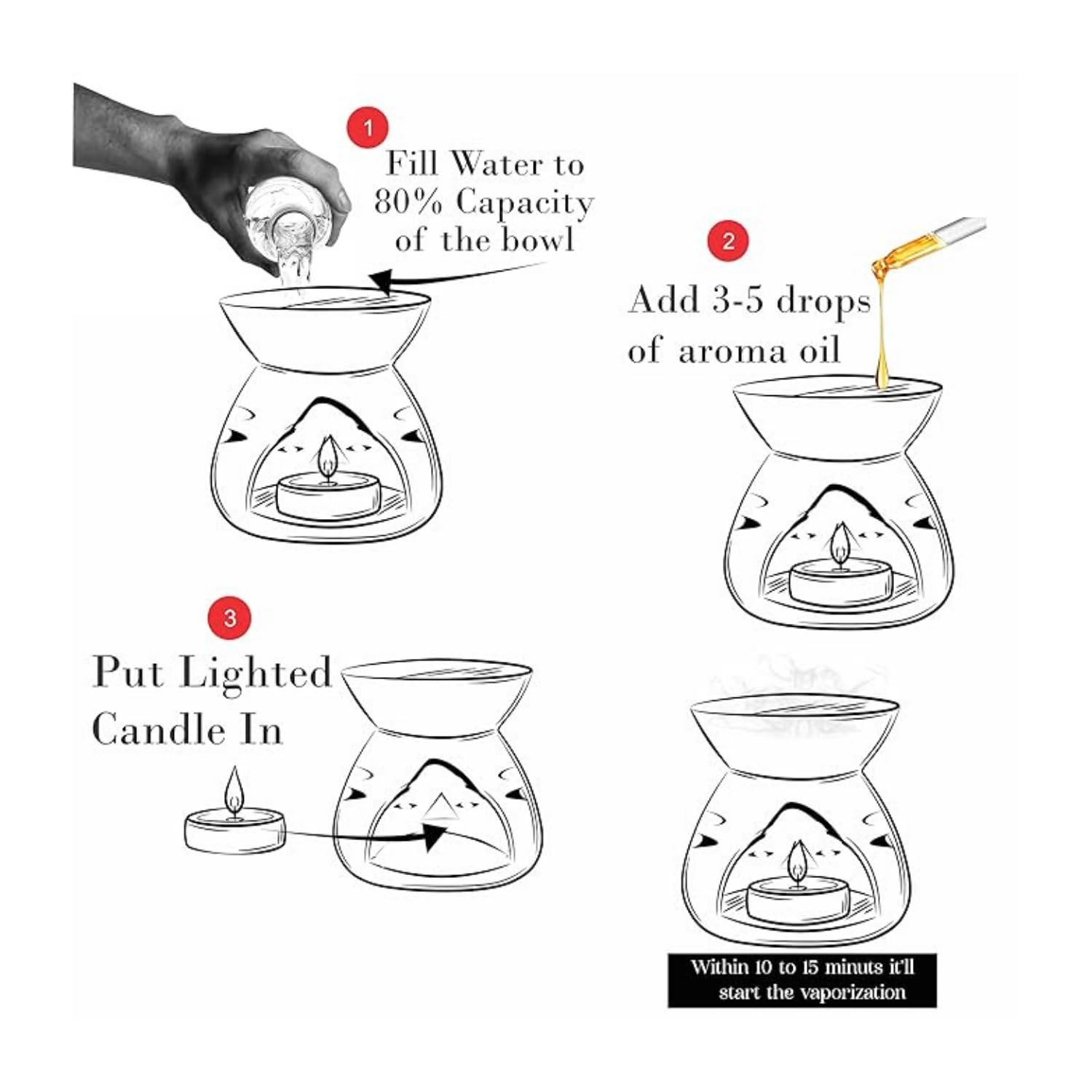 1
Fill Water to 80% Capacity of the bowl

2
Add 3-5 drops of aroma oil

3
Put Lighted Candle In

Within 10 to 15 minuts it'll start the vaporization