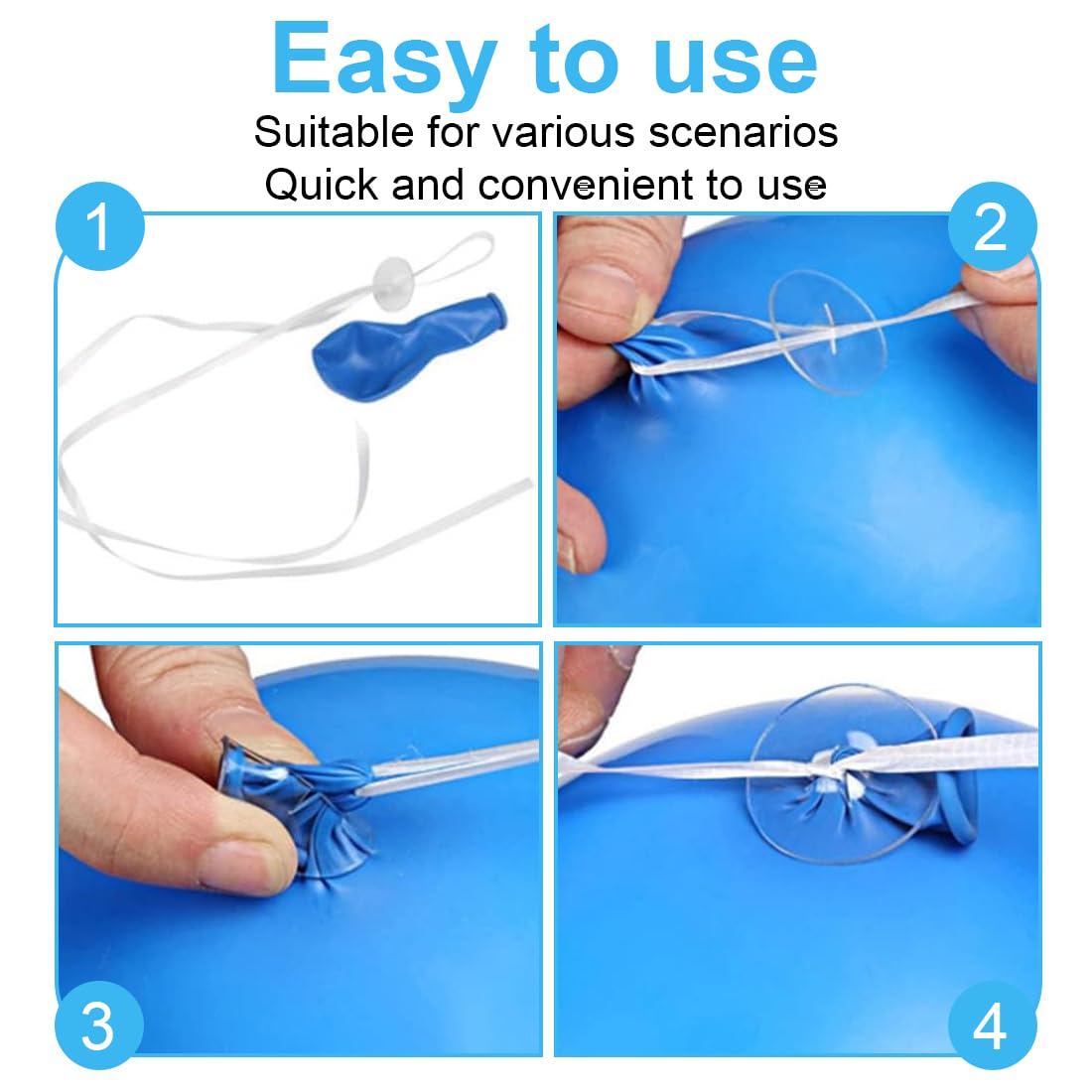 Easy to use

Suitable for various scenarios
Quick and convenient to use

1

2

3

4