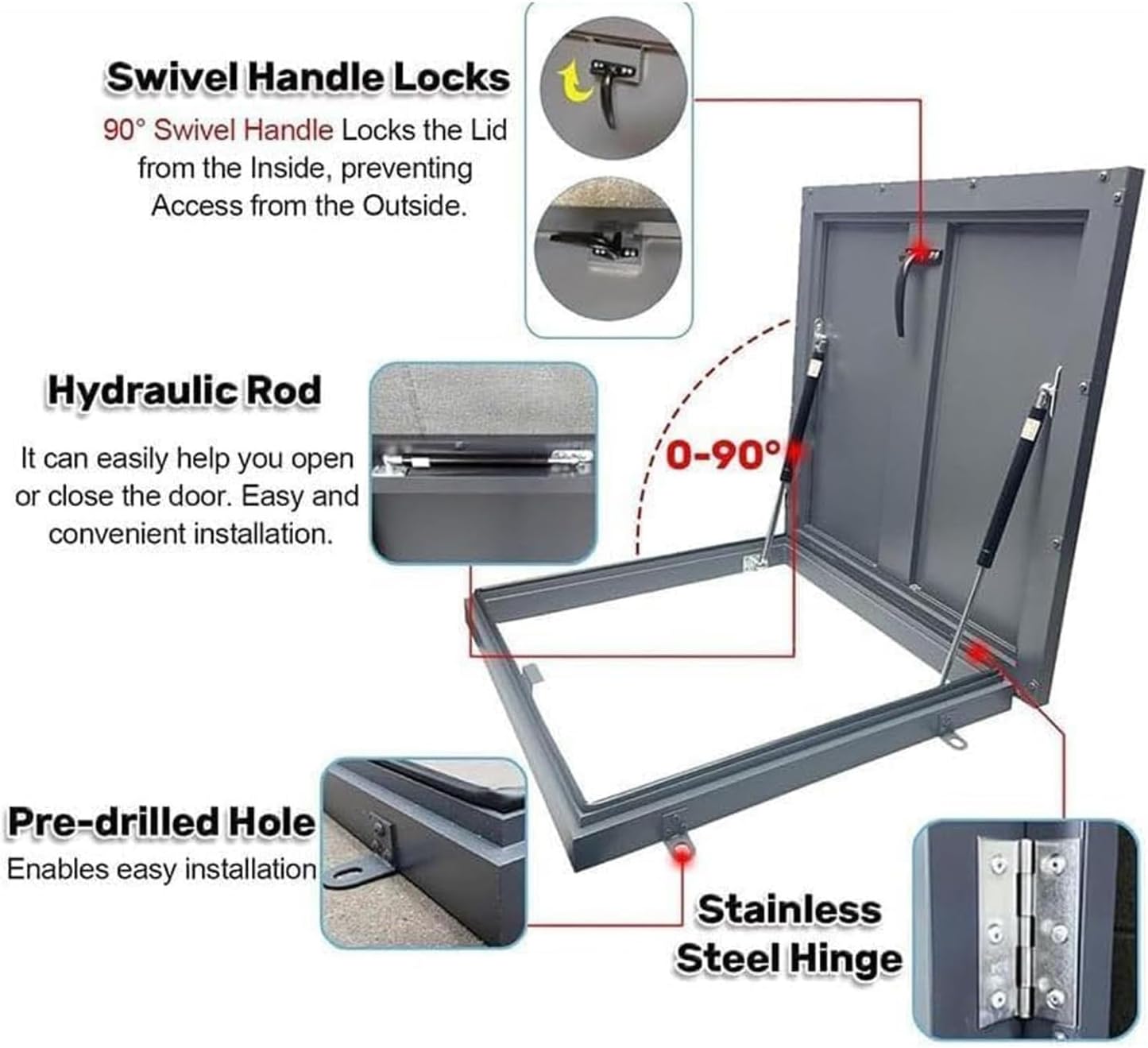 Swivel Handle Locks

90° Swivel Handle Locks the Lid from the Inside, preventing Access from the Outside.

Hydraulic Rod

It can easily help you open or close the door. Easy and convenient installation.

0-90°

Pre-drilled Hole

Enables easy installation

Stainless Steel Hinge