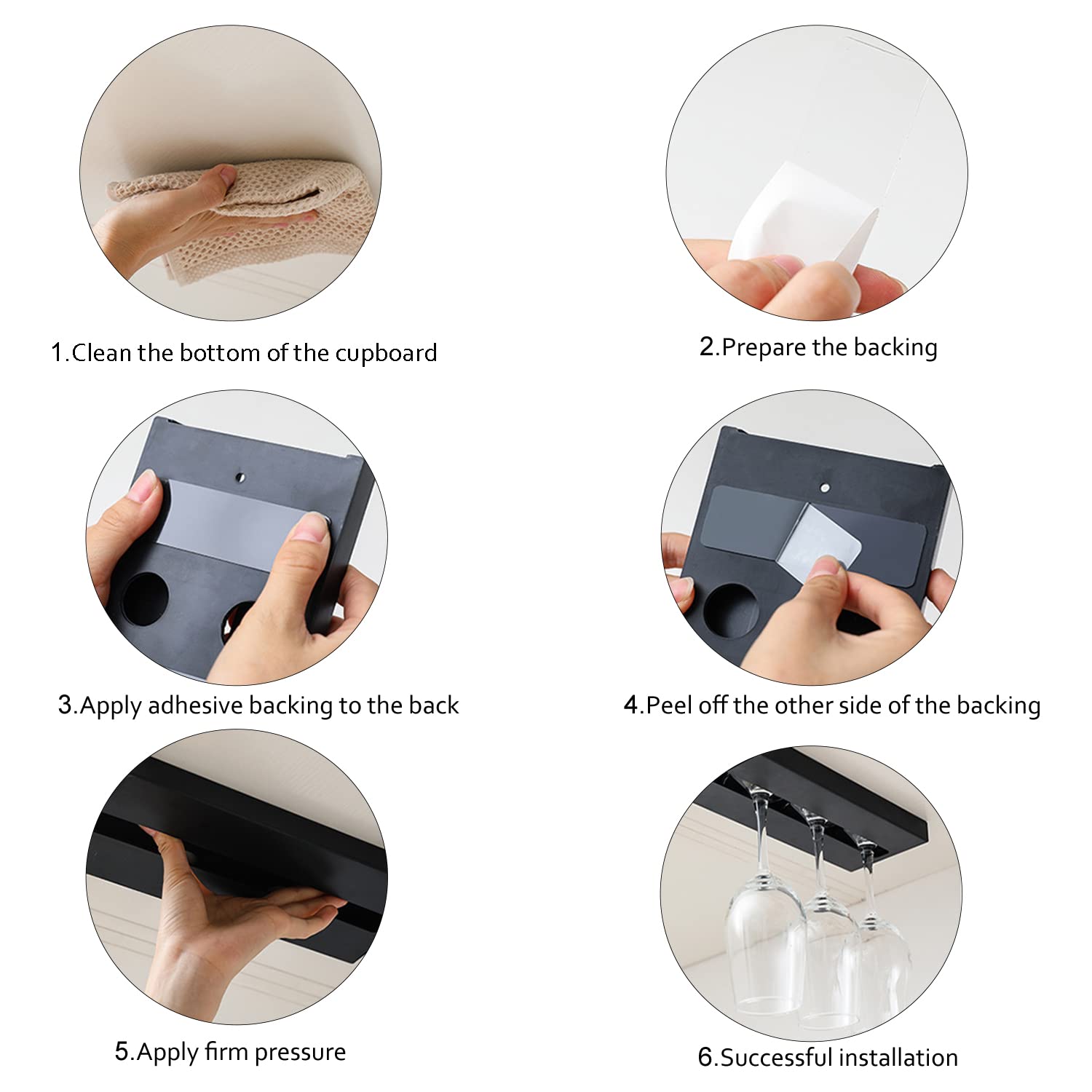 1.Clean the bottom of the cupboard

2.Prepare the backing

3.Apply adhesive backing to the back

4.Peel off the other side of the backing

5.Apply firm pressure

6.Successful installation