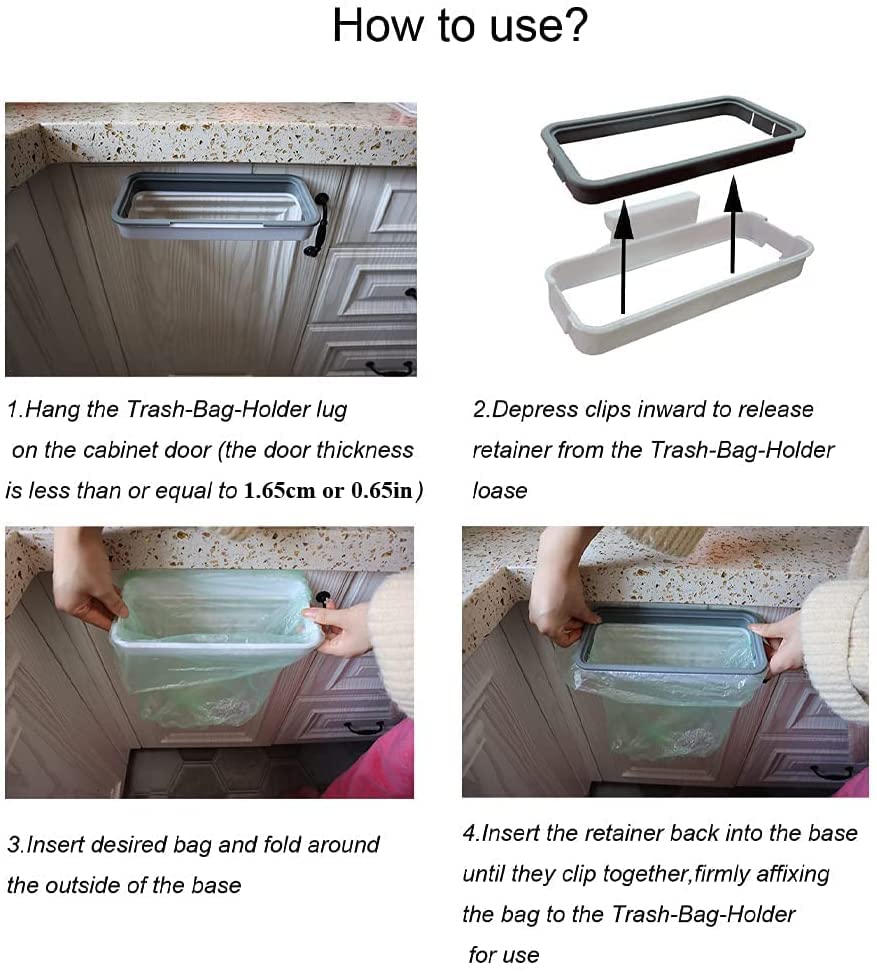 How to use?

1.Hang the Trash-Bag-Holder lug on the cabinet door (the door thickness is less than or equal to 1.65cm or 0.65in)

2.Depress clips inward to release retainer from the Trash-Bag-Holder loase

3.Insert desired bag and fold around the outside of the base

4.Insert the retainer back into the base until they clip together,firmly affixing the bag to the Trash-Bag-Holder for use