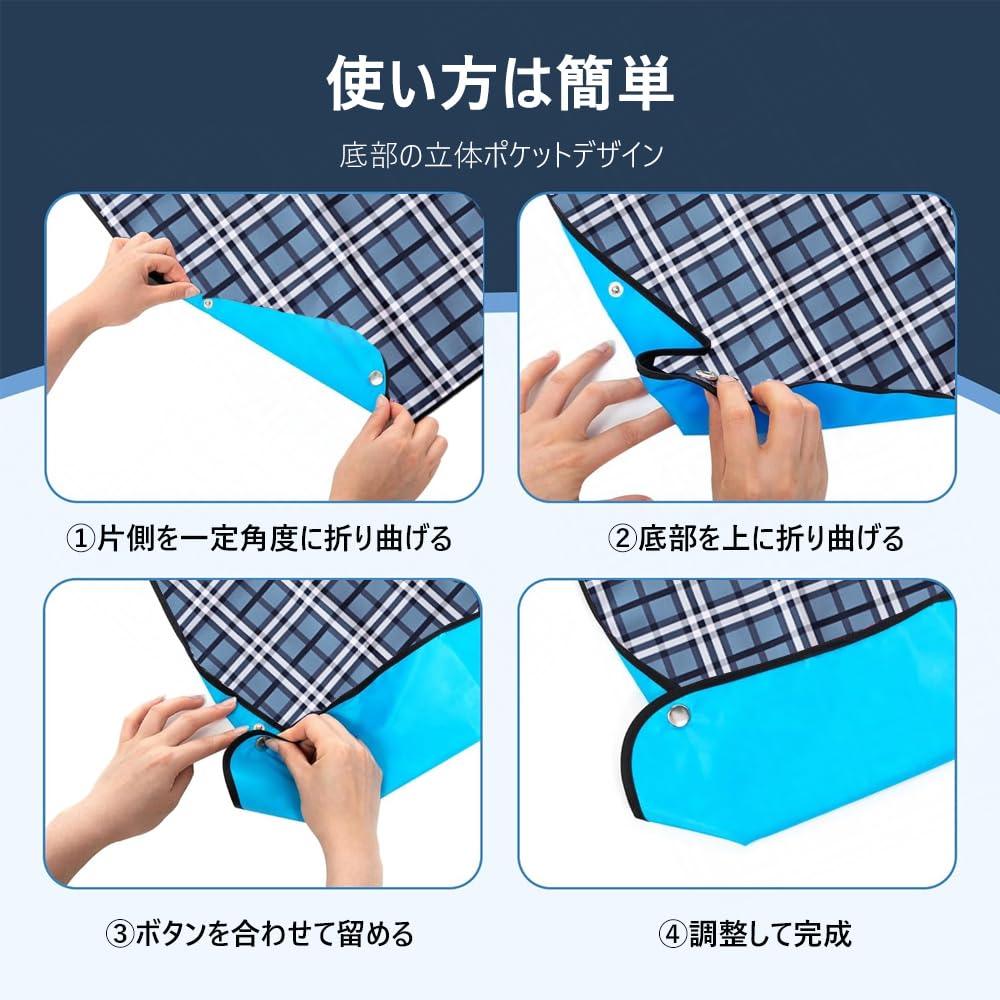 使い方は簡単

底部の立体ポケットデザイン

①片側を一定角度に折り曲げる

②底部を上に折り曲げる

③ボタンを合わせて留める

④調整して完成