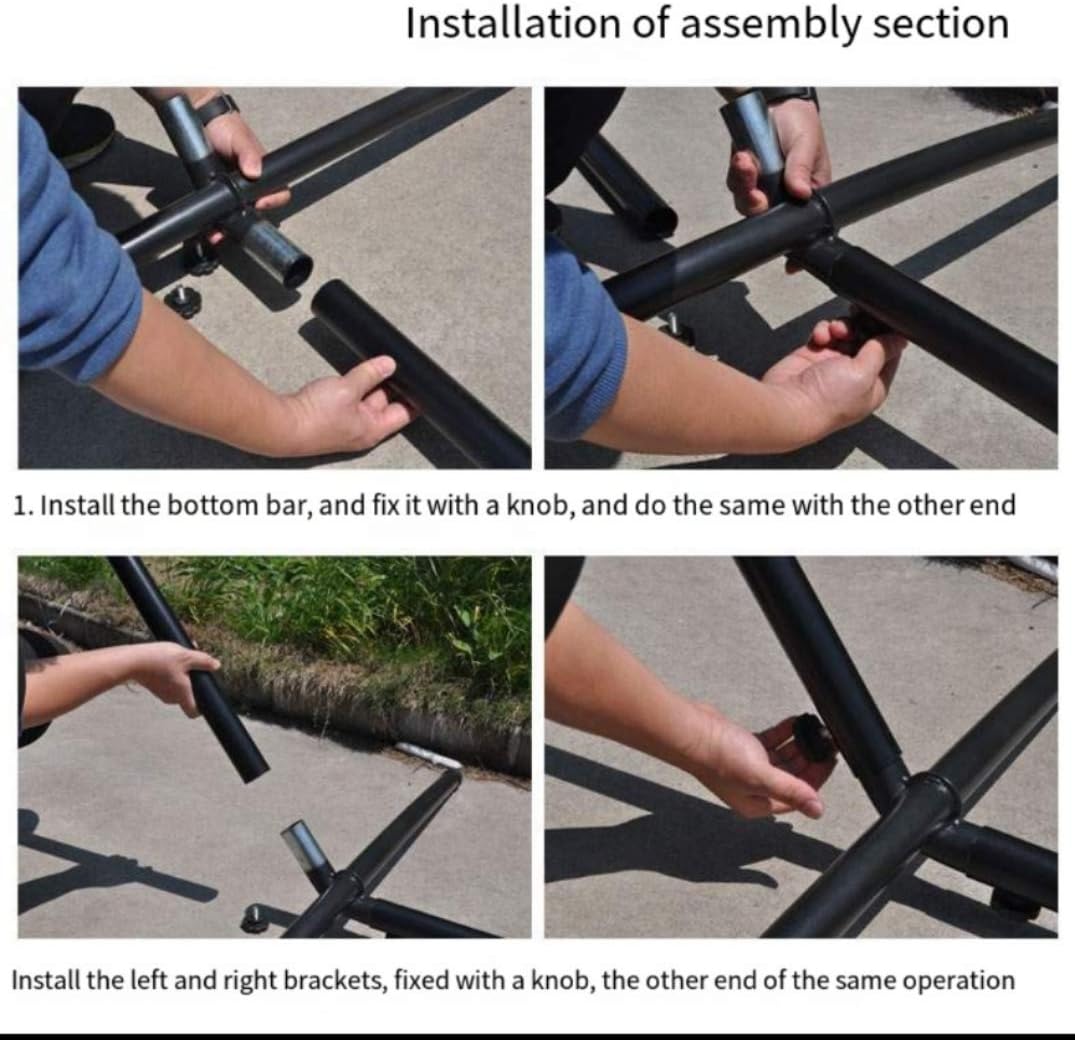 Installation of assembly section

1. Install the bottom bar, and fix it with a knob, and do the same with the other end

Install the left and right brackets, fixed with a knob, the other end of the same operation