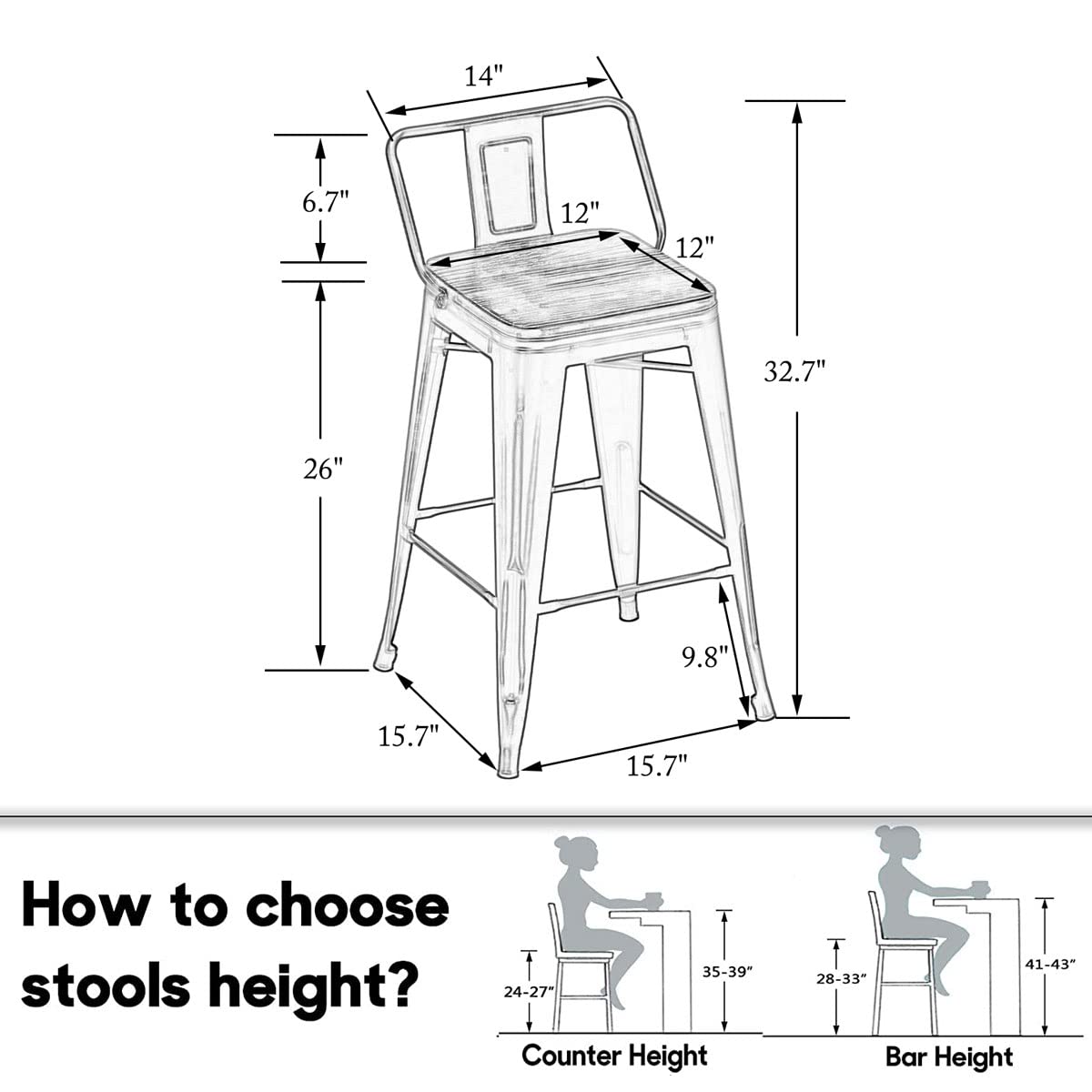 14"

6.7"

12"

12"

32.7"

26"

9.8"

15.7"

15.7"

How to choose stools height?

24-27"

35-39"

Counter Height

28-33"

41-43"

Bar Height