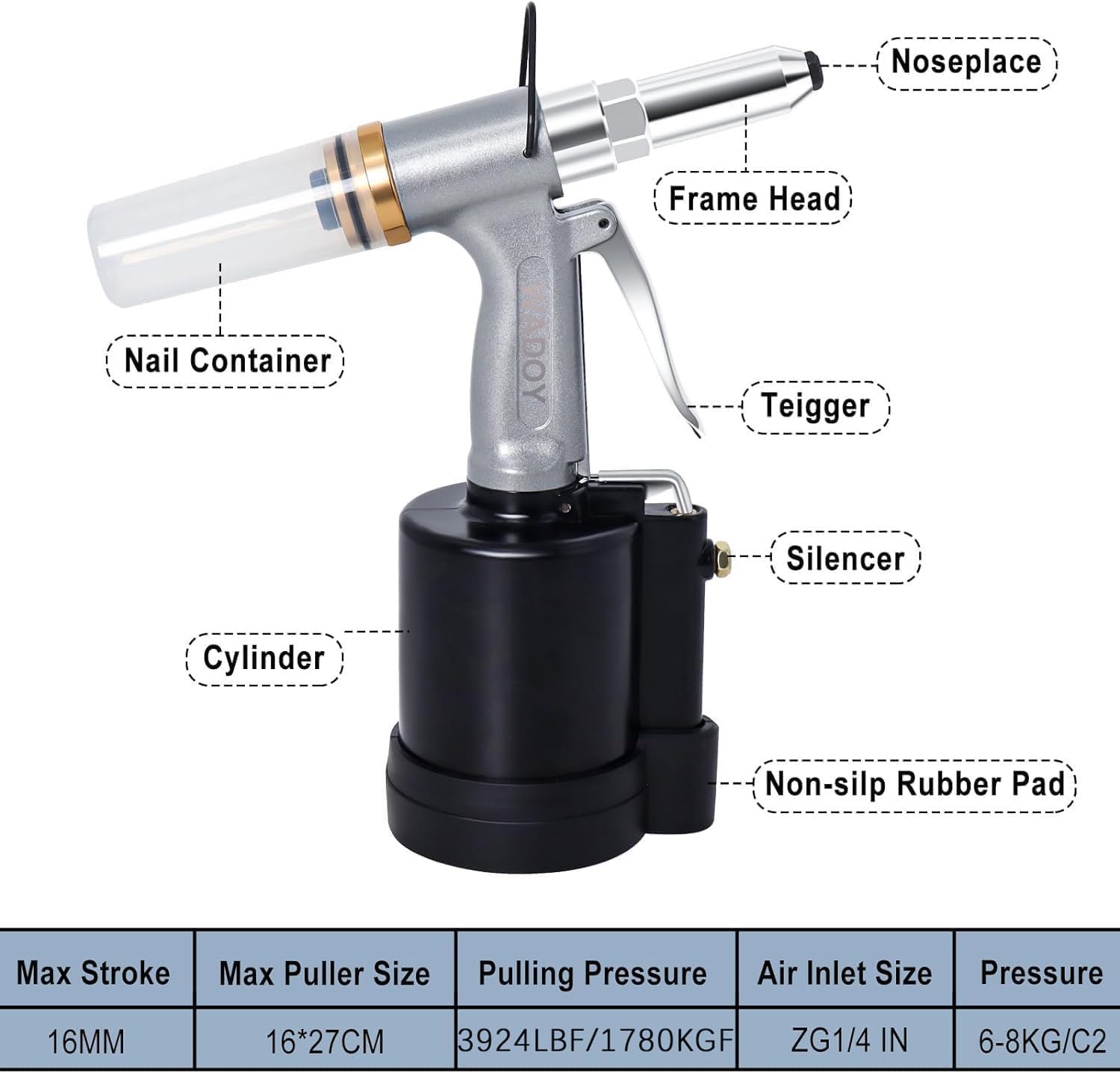 Noseplace

Frame Head

Nail Container

WADOY

Teigger

Silencer

Cylinder

Non-silp Rubber Pad

| Max Stroke | Max Puller Size | Pulling Pressure | Air Inlet Size | Pressure |
|---|---|---|---|---|
| 16MM | 16*27CM | 3924LBF/1780KGF | ZG1/4 IN | 6-8KG/C2 |