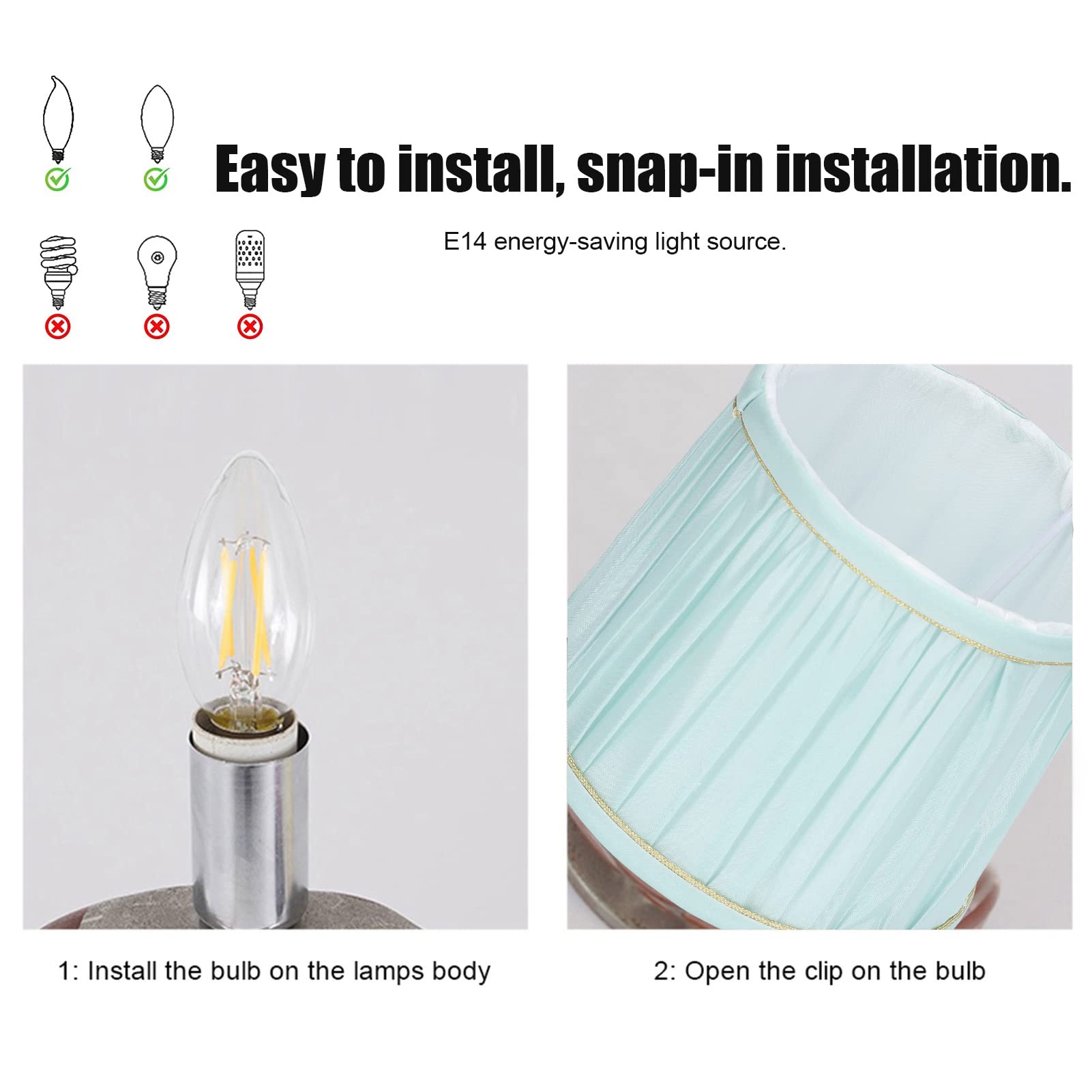 Easy to install, snap-in installation.

E14 energy-saving light source.

1: Install the bulb on the lamps body

2: Open the clip on the bulb