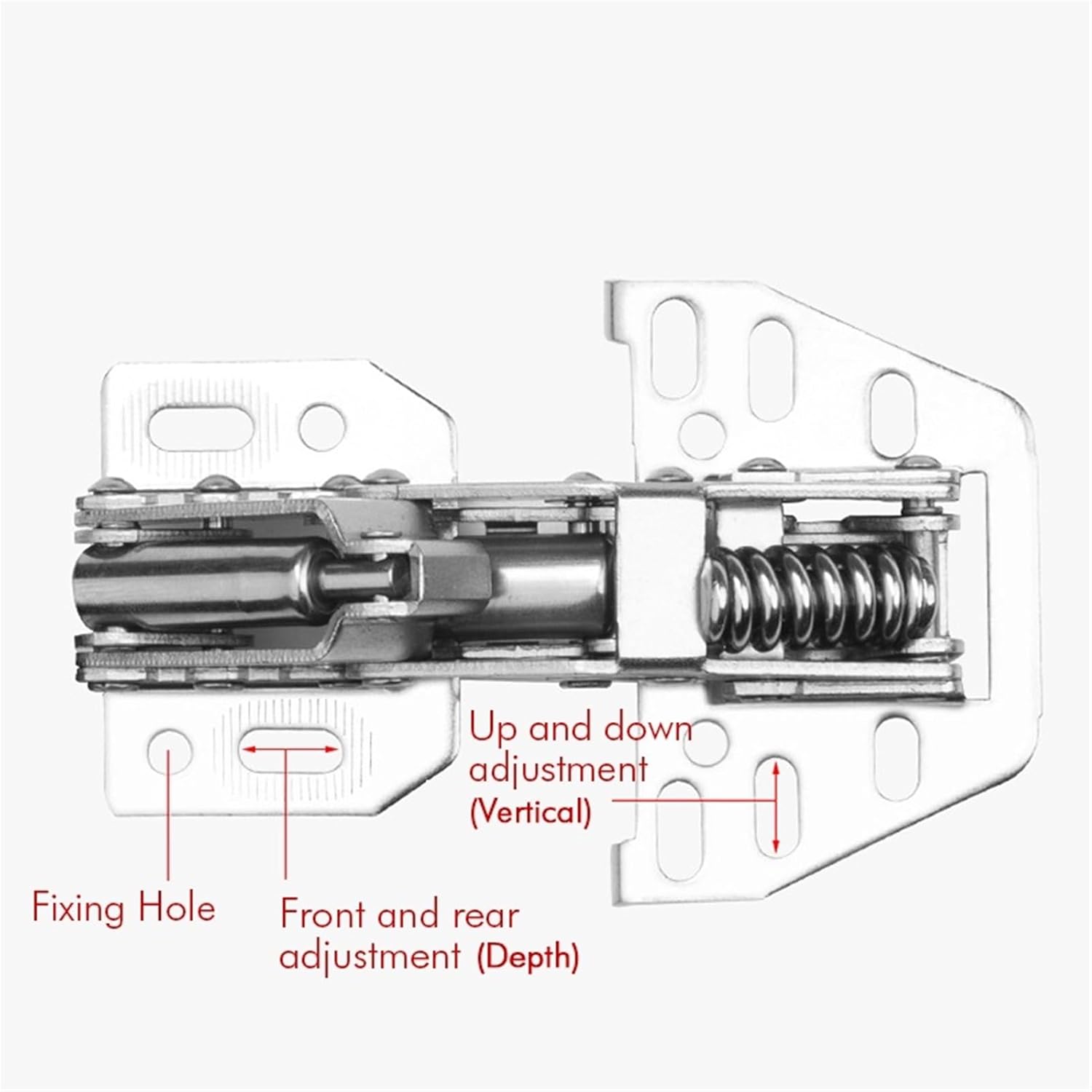 Up and down adjustment (Vertical)

Fixing Hole

Front and rear adjustment (Depth)