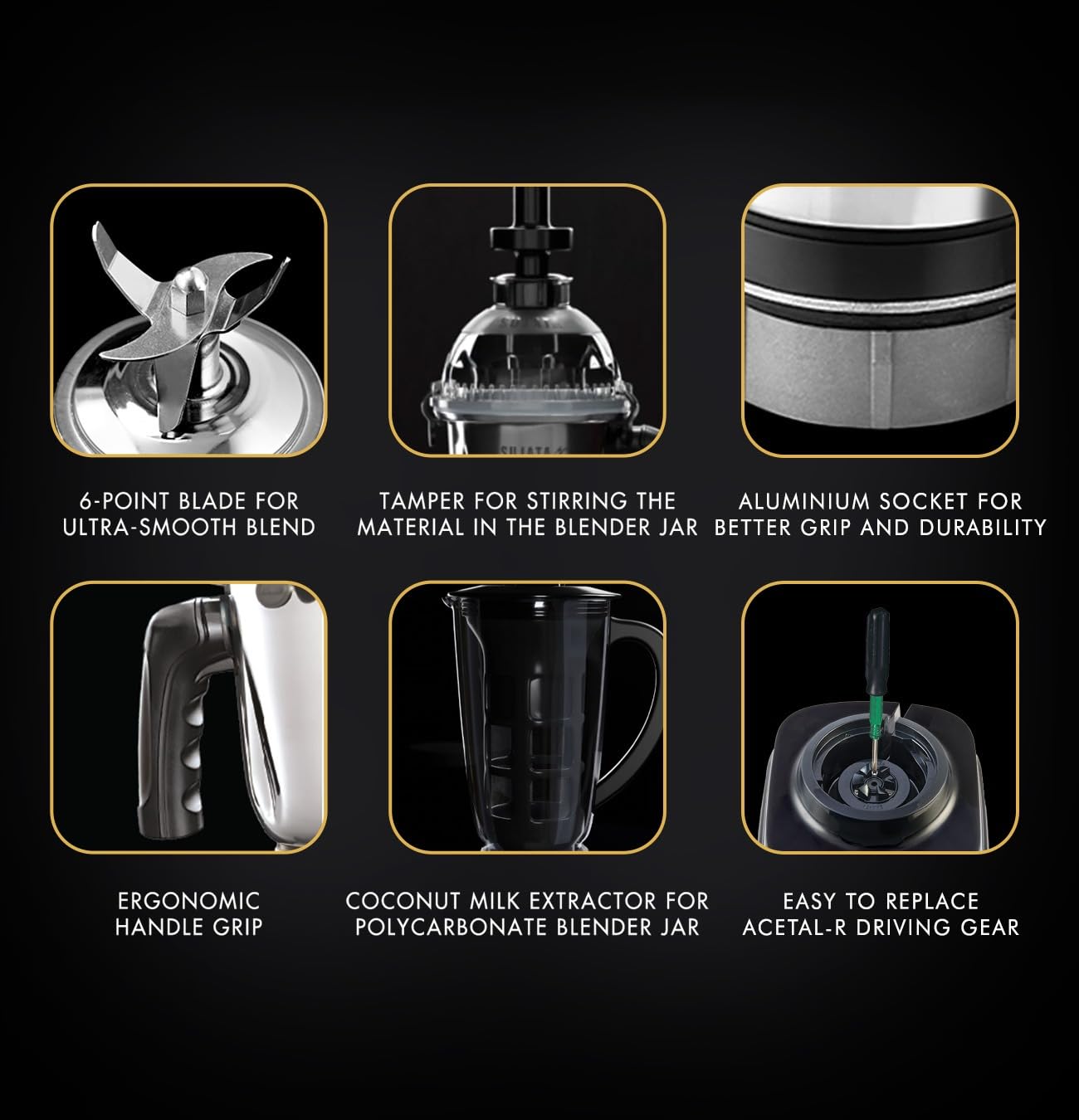 SUJATA

6-POINT BLADE FOR ULTRA-SMOOTH BLEND

TAMPER FOR STIRRING THE MATERIAL IN THE BLENDER JAR

ALUMINIUM SOCKET FOR BETTER GRIP AND DURABILITY

ERGONOMIC HANDLE GRIP

COCONUT MILK EXTRACTOR FOR POLYCARBONATE BLENDER JAR

EASY TO REPLACE ACETAL-R DRIVING GEAR