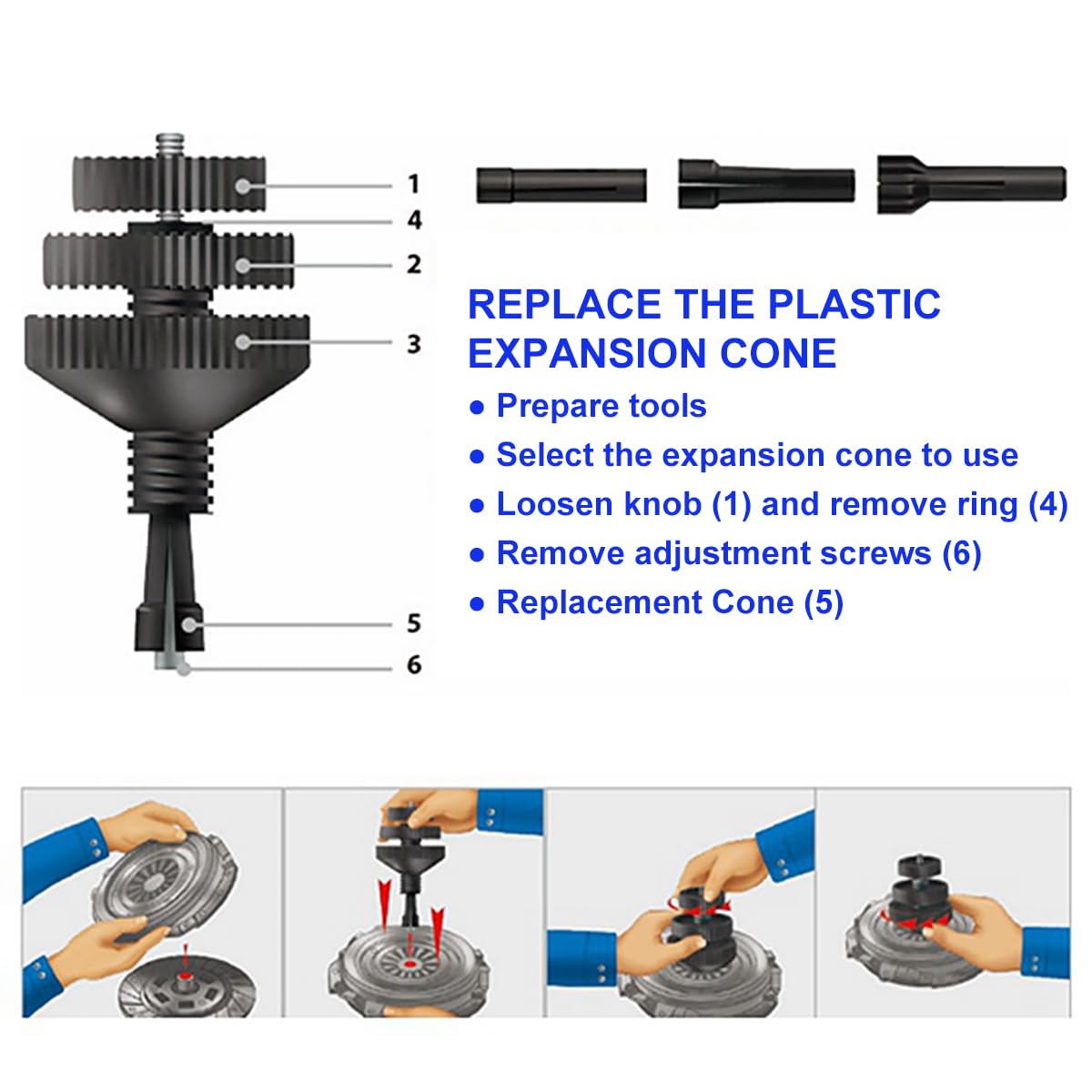 1
4
2
3
5
6

REPLACE THE PLASTIC EXPANSION CONE

● Prepare tools
● Select the expansion cone to use
● Loosen knob (1) and remove ring (4)
● Remove adjustment screws (6)
● Replacement Cone (5)