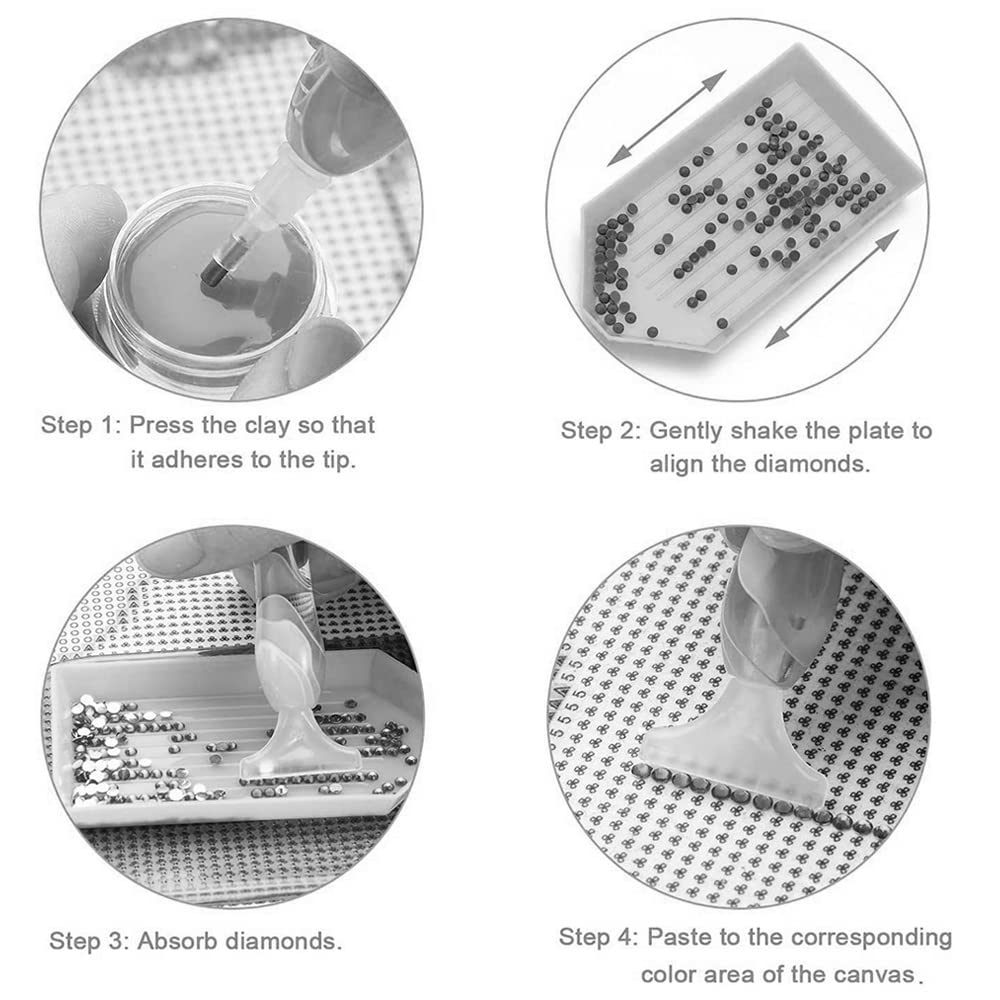 Step 1: Press the clay so that it adheres to the tip.

Step 2: Gently shake the plate to align the diamonds.

Step 3: Absorb diamonds.

Step 4: Paste to the corresponding color area of the canvas.