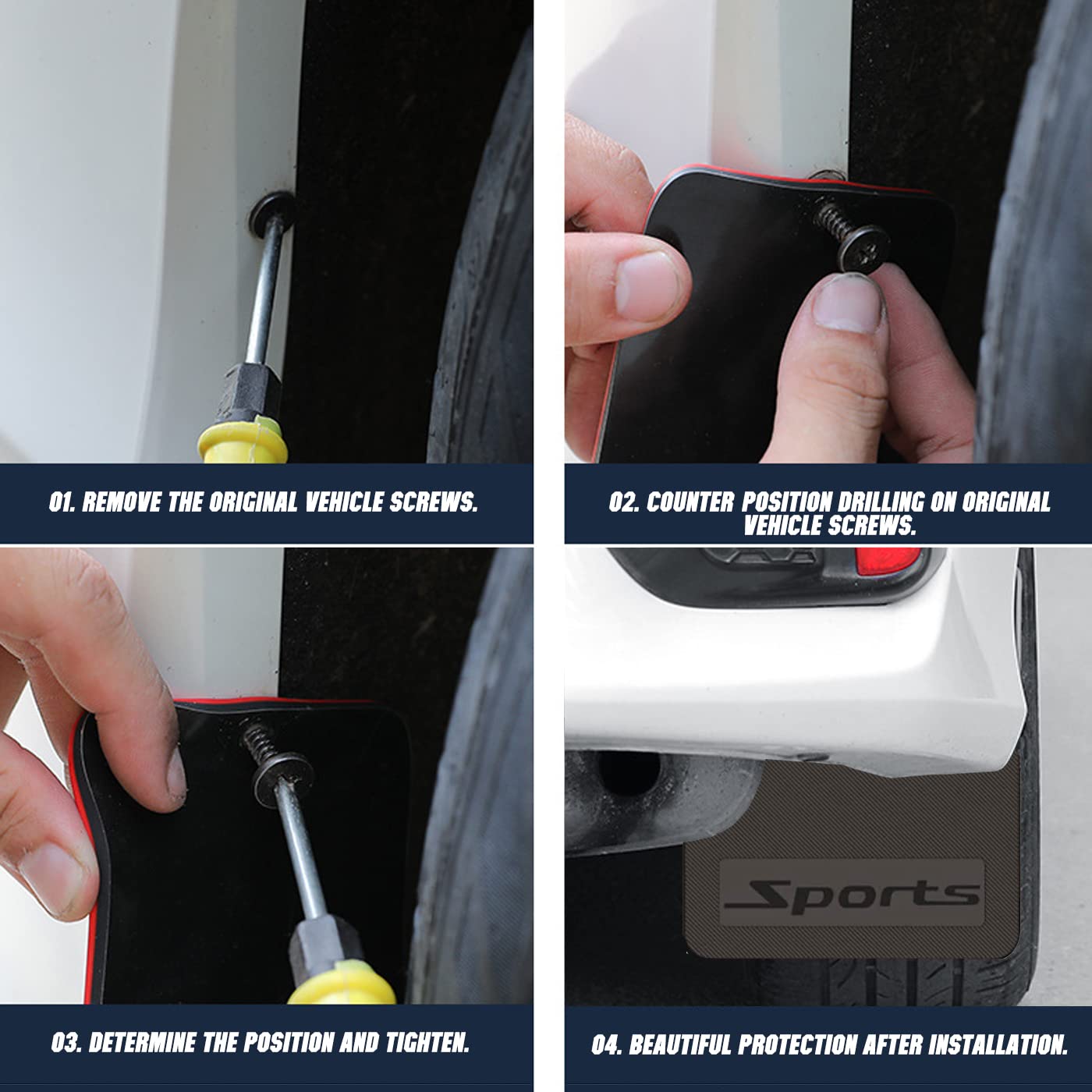 01. REMOVE THE ORIGINAL VEHICLE SCREWS.

02. COUNTER POSITION DRILLING ON ORIGINAL VEHICLE SCREWS.

03. DETERMINE THE POSITION AND TIGHTEN.

Sports

04. BEAUTIFUL PROTECTION AFTER INSTALLATION.