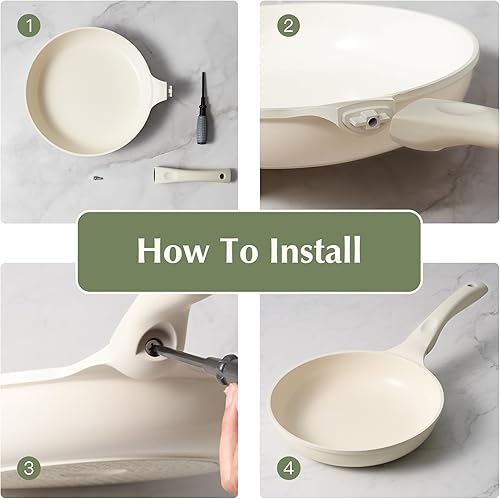 1

2

How To Install

3

4